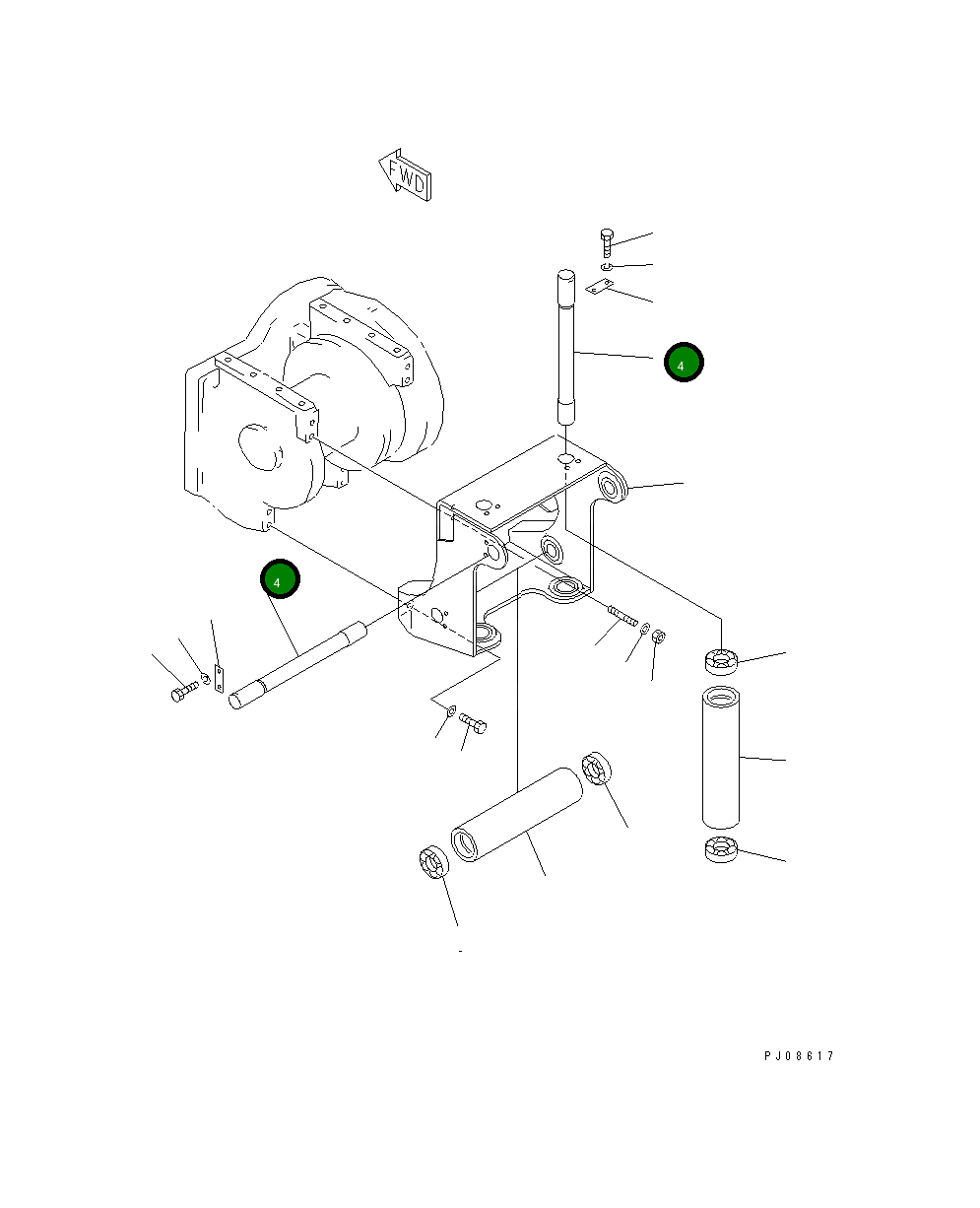 FWD

4

4

PJ08617