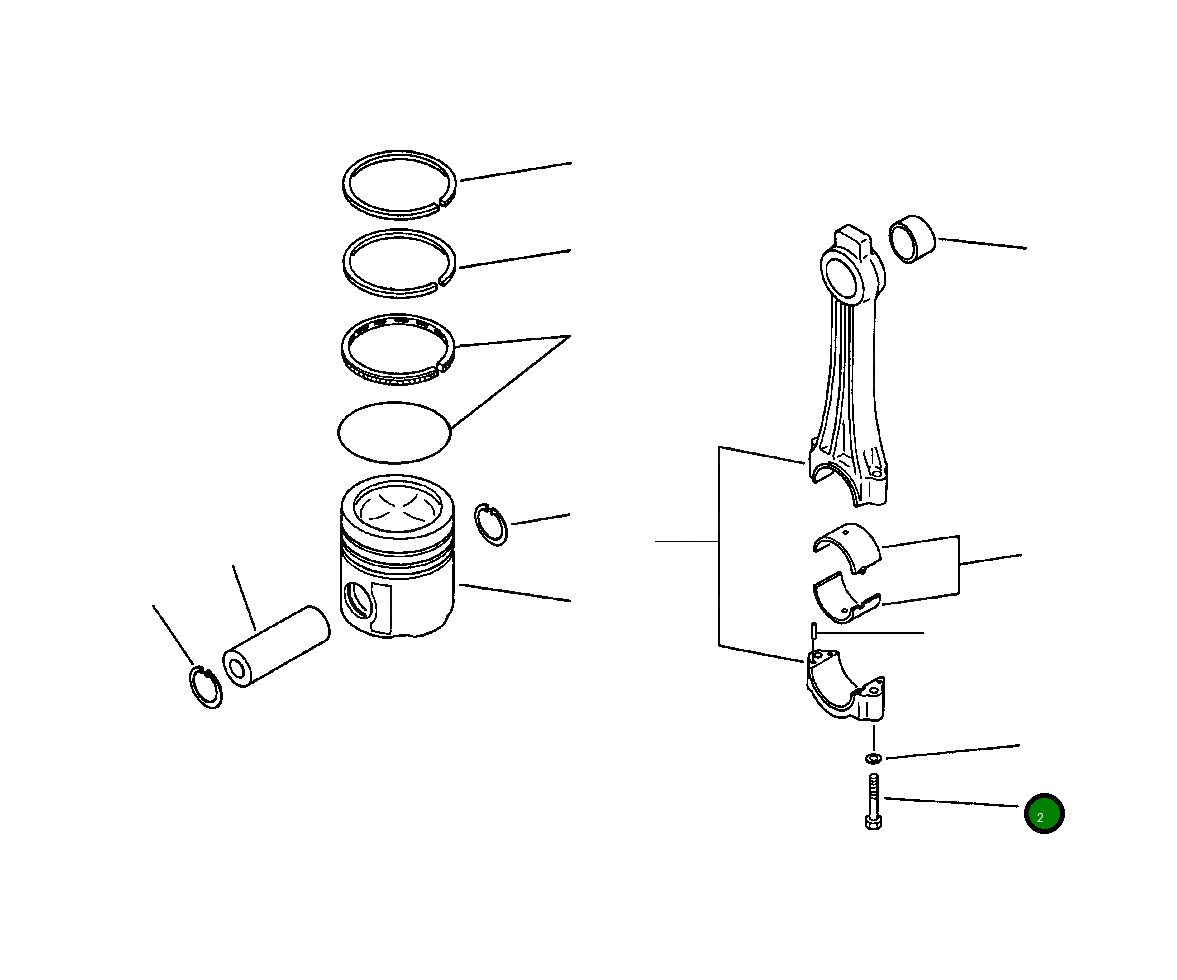 2