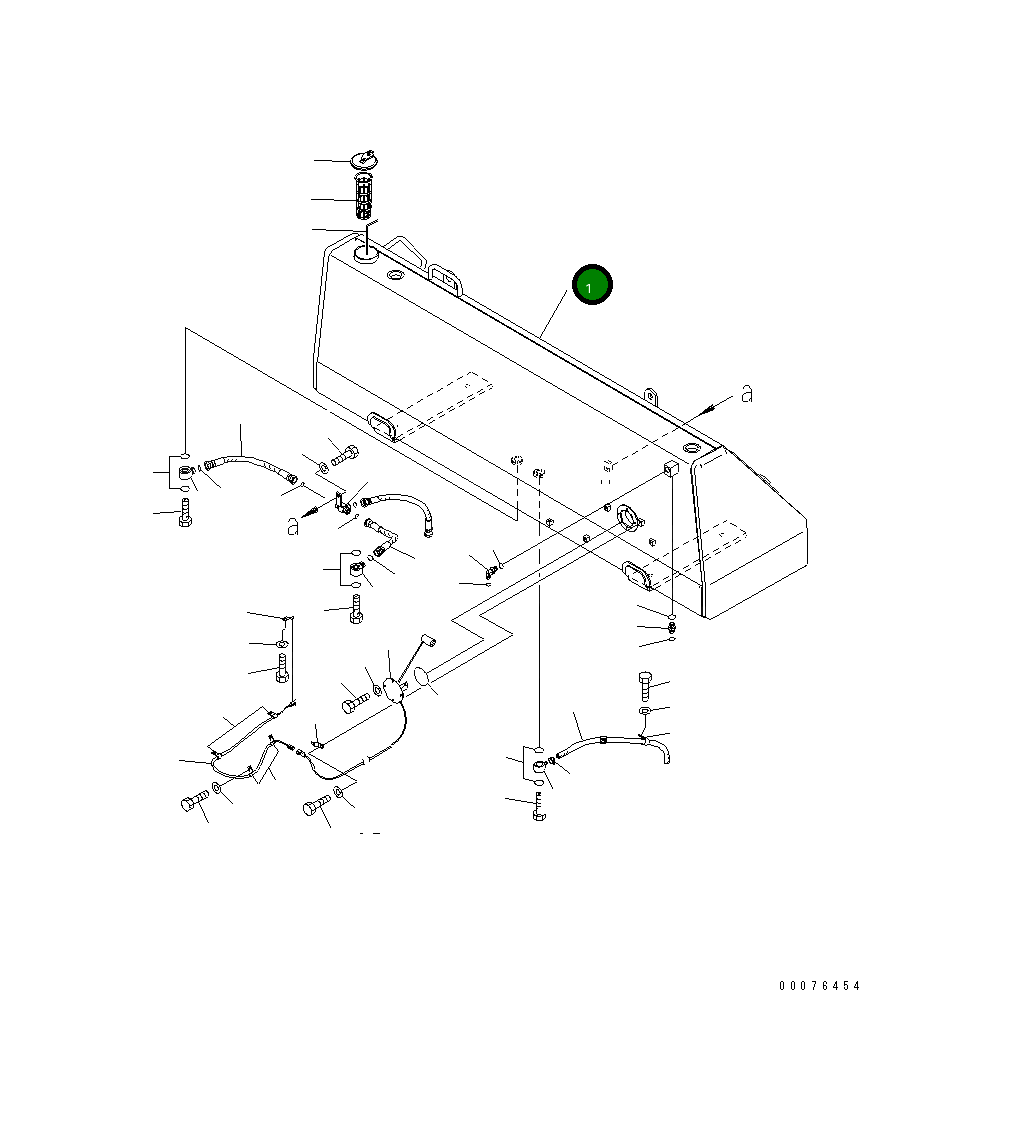 1
a
a
00076454