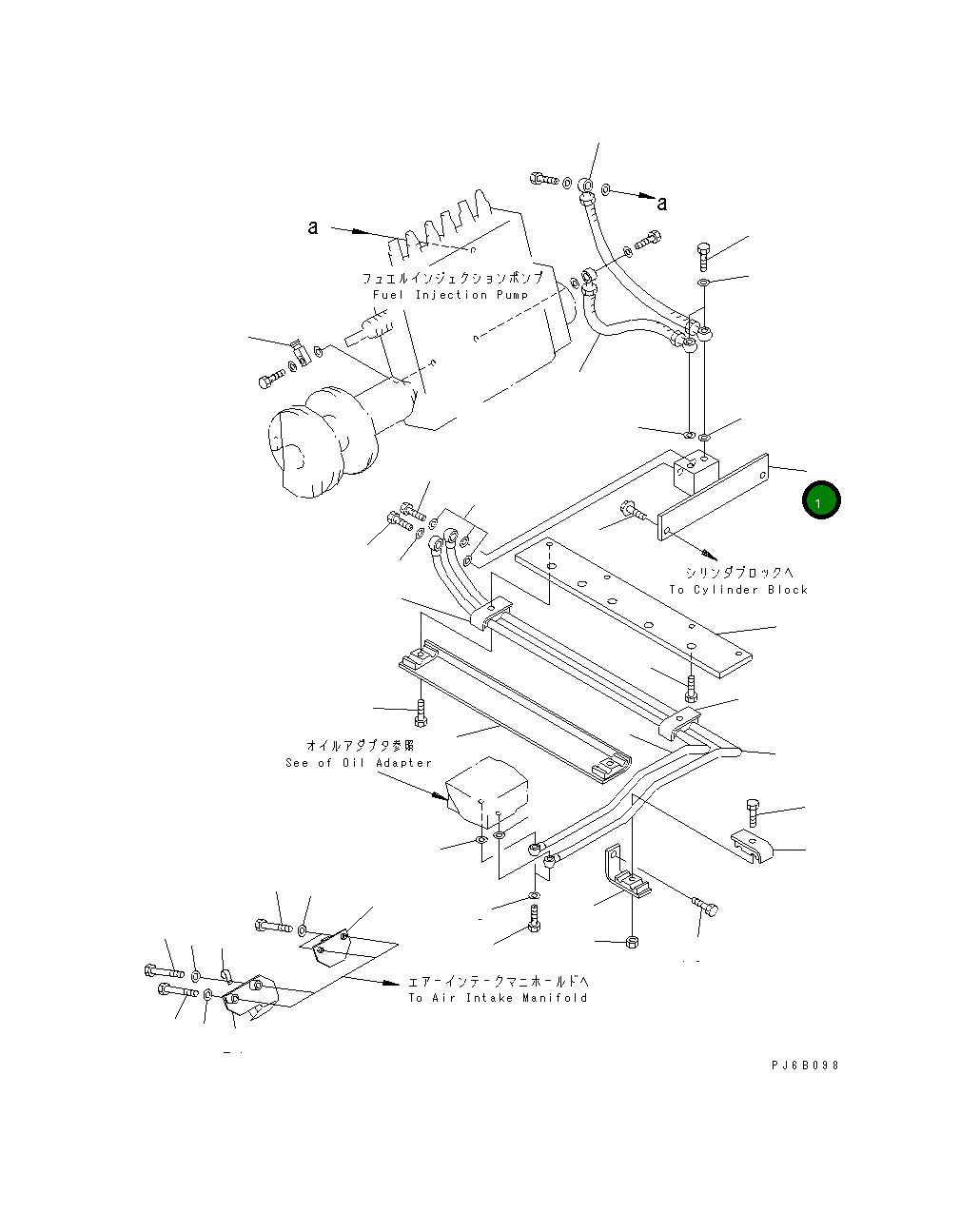 a

a

フュエルインジェクションポンプ
Fuel Injection Pump

1

シリンダブロックへ
To Cylinder Block

オイルアダプタ参照
See of Oil Adapter

エアーインテークマニホールドへ
To Air Intake Manifold

PJ6B098