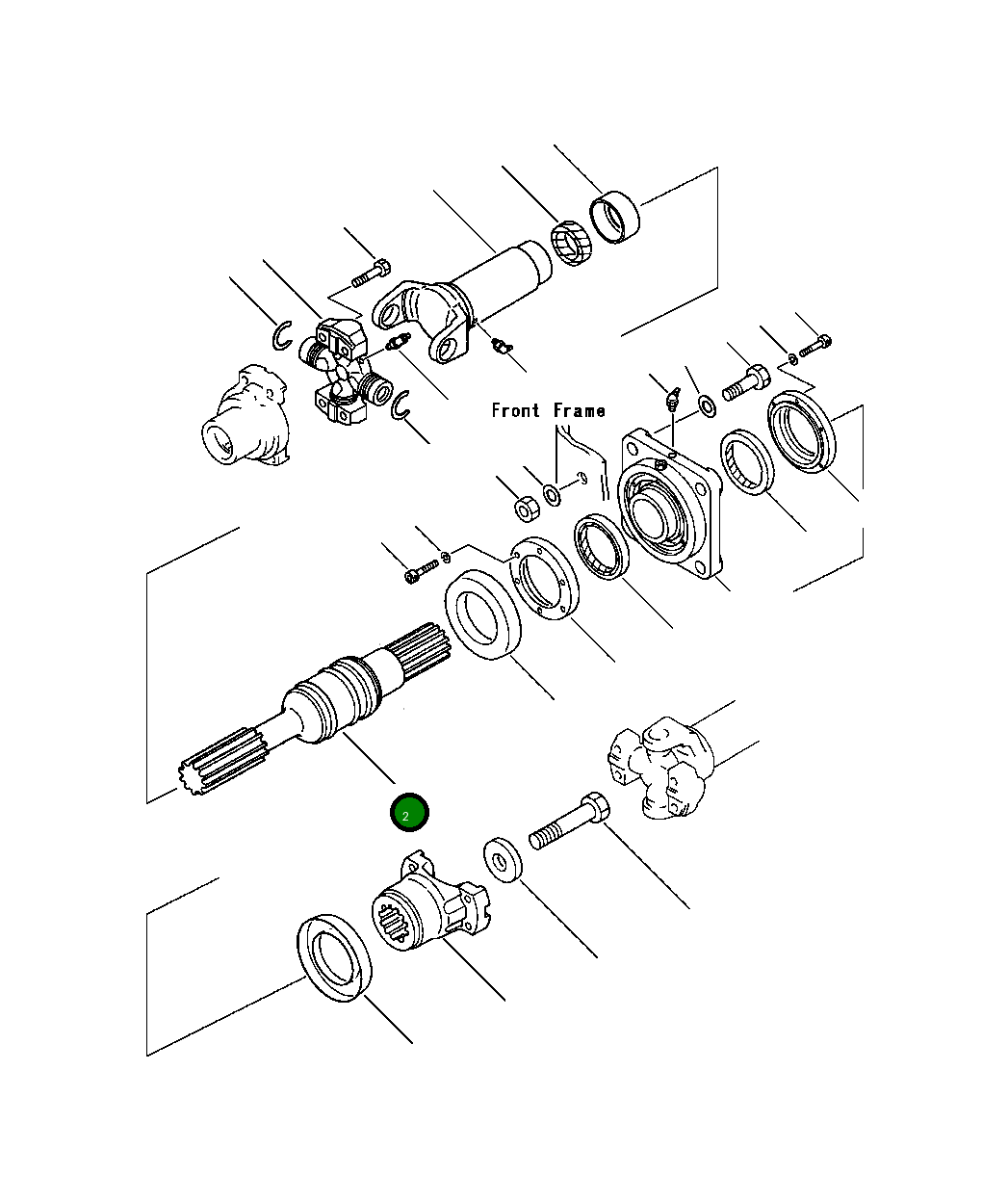 Front Frame

2