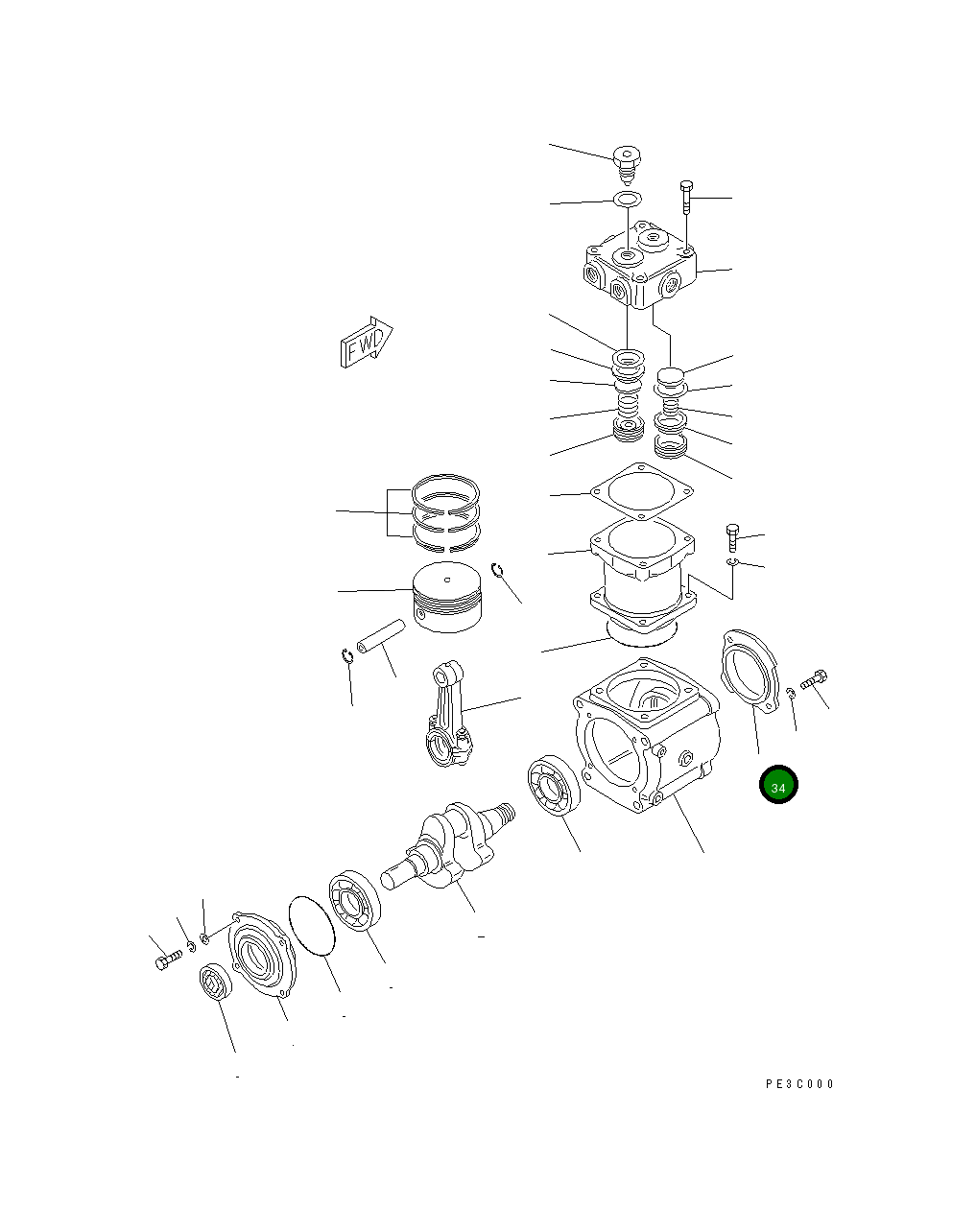 FWD

34

PE3C000