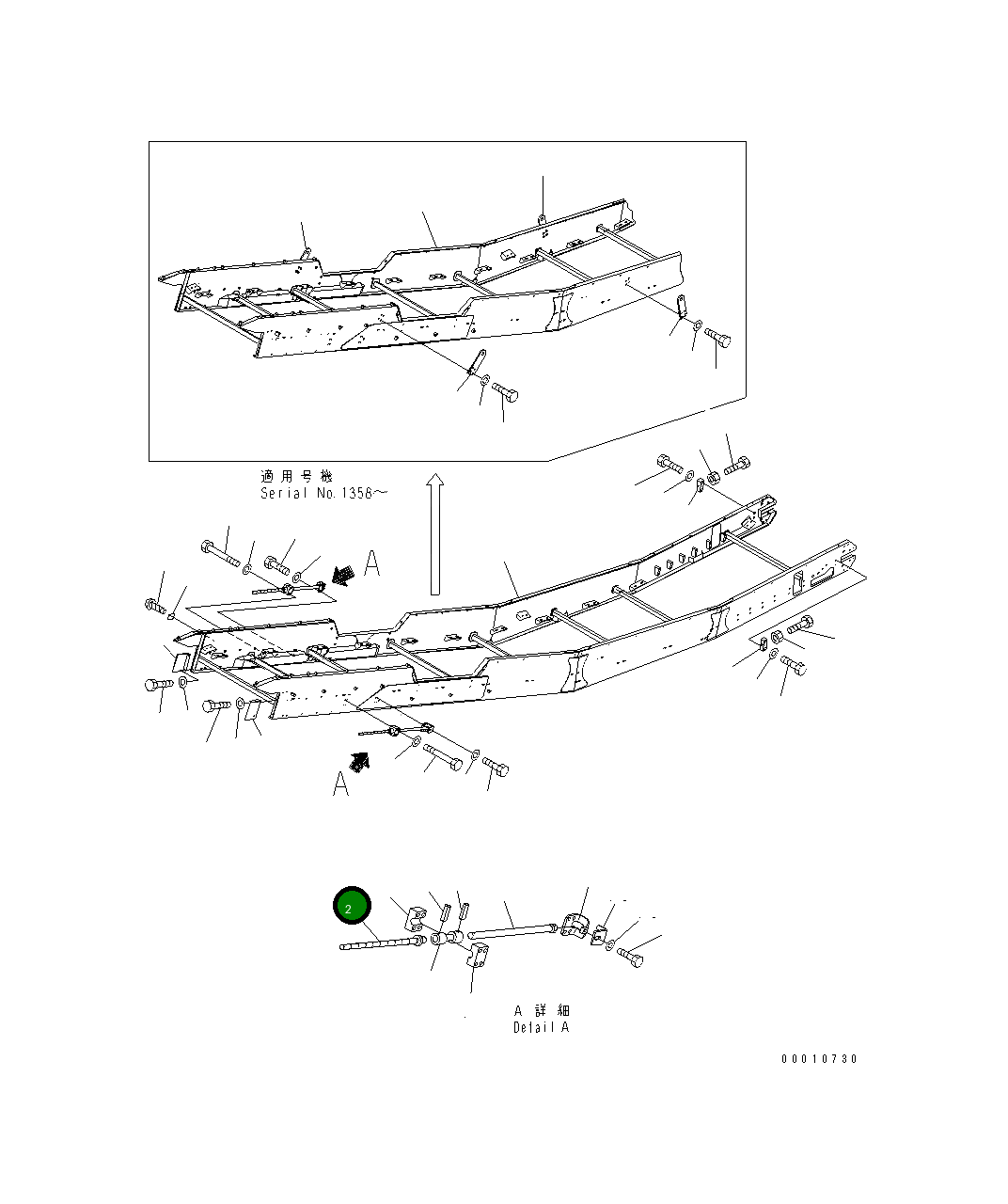 適用号機
Serial No.1356～

A

A

2

A 詳細
Detail A

00010730