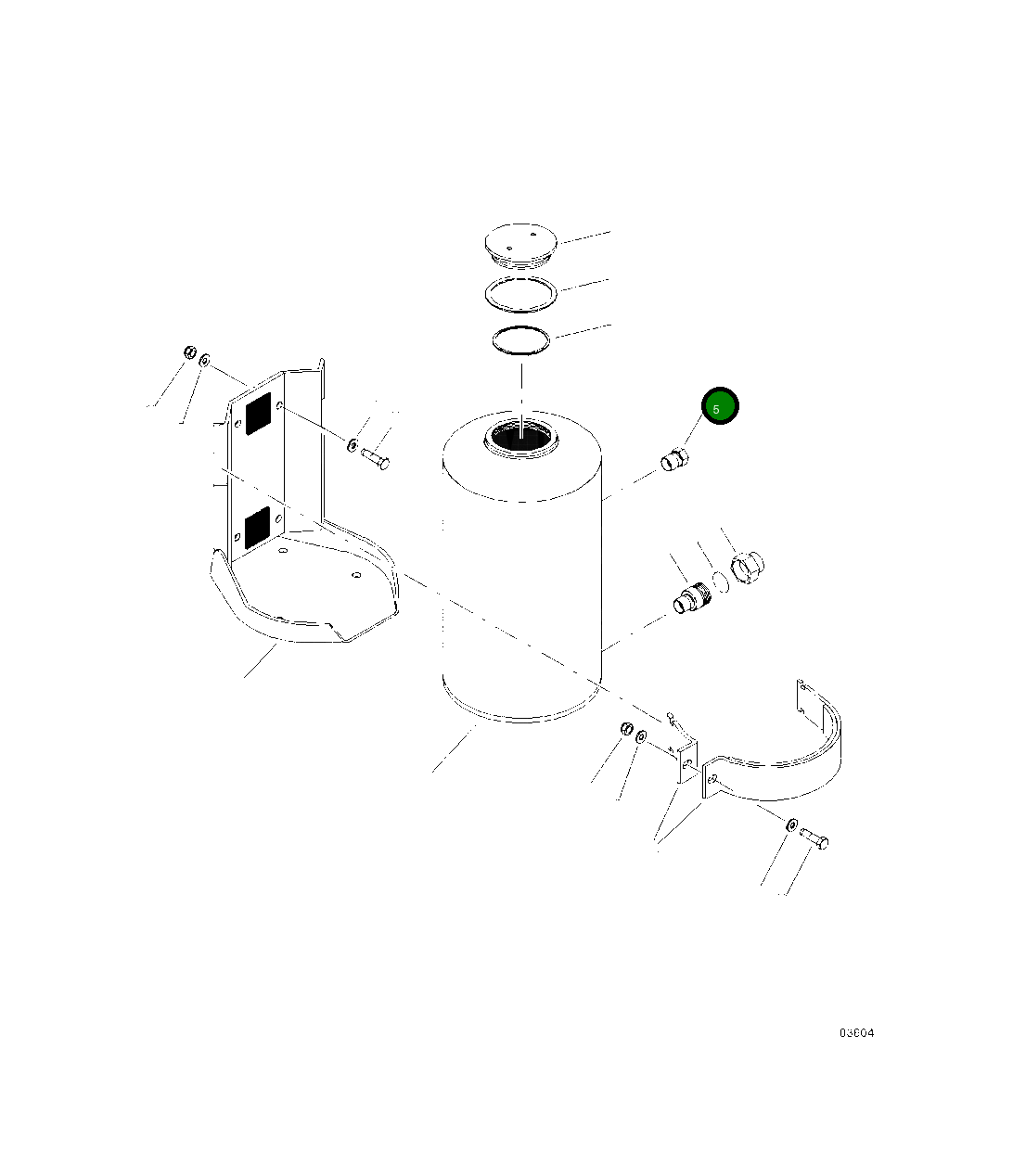 5

03604