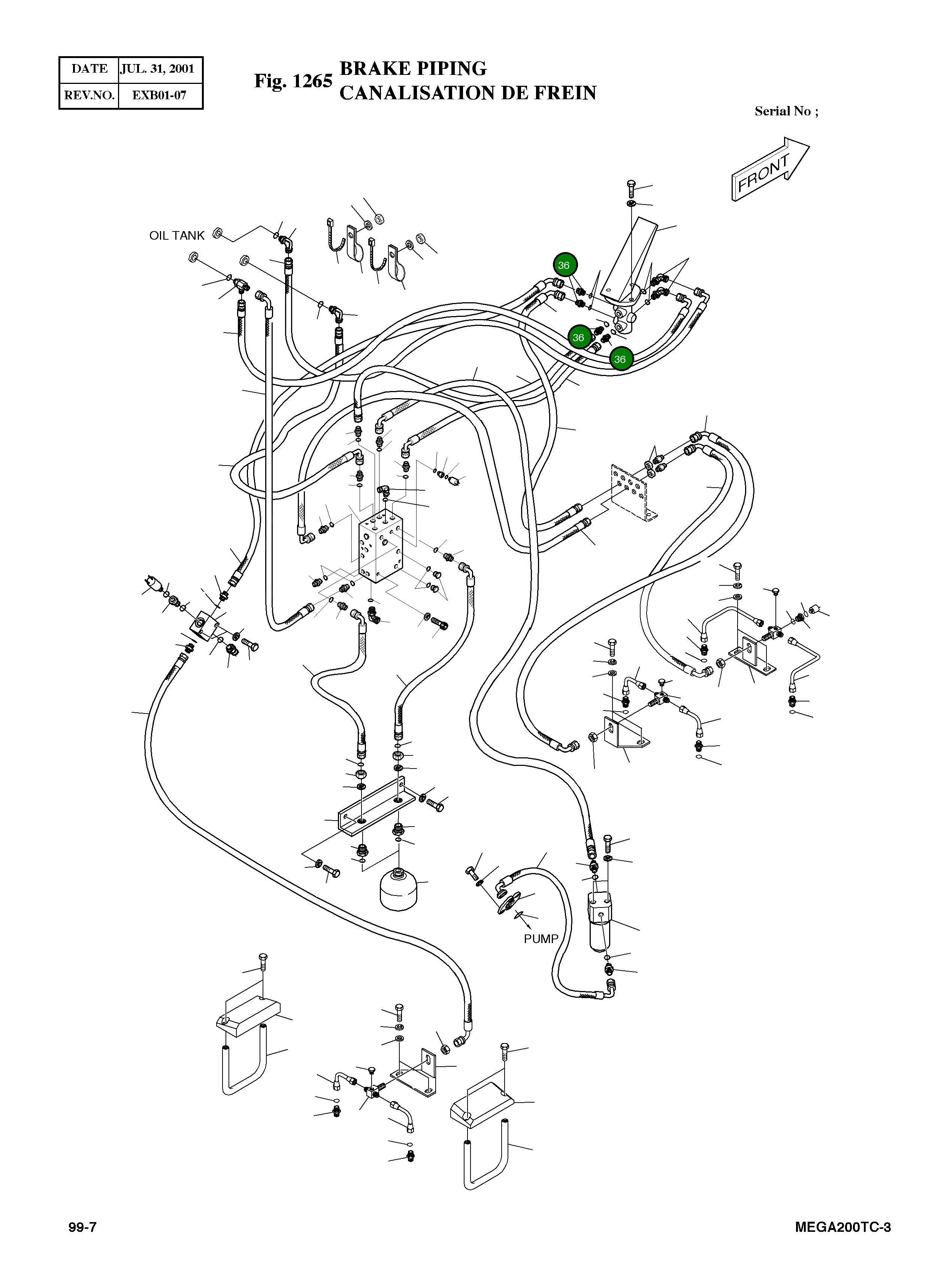 | DATE | JUL. 31, 2001 |
|---|---|
| REV.NO. | EXB01-07 |

Fig. 1265 BRAKE PIPING
CANALISATION DE FREIN

Serial No ;

FRONT

OIL TANK

36

36

36

PUMP

99-7

MEGA200TC-3