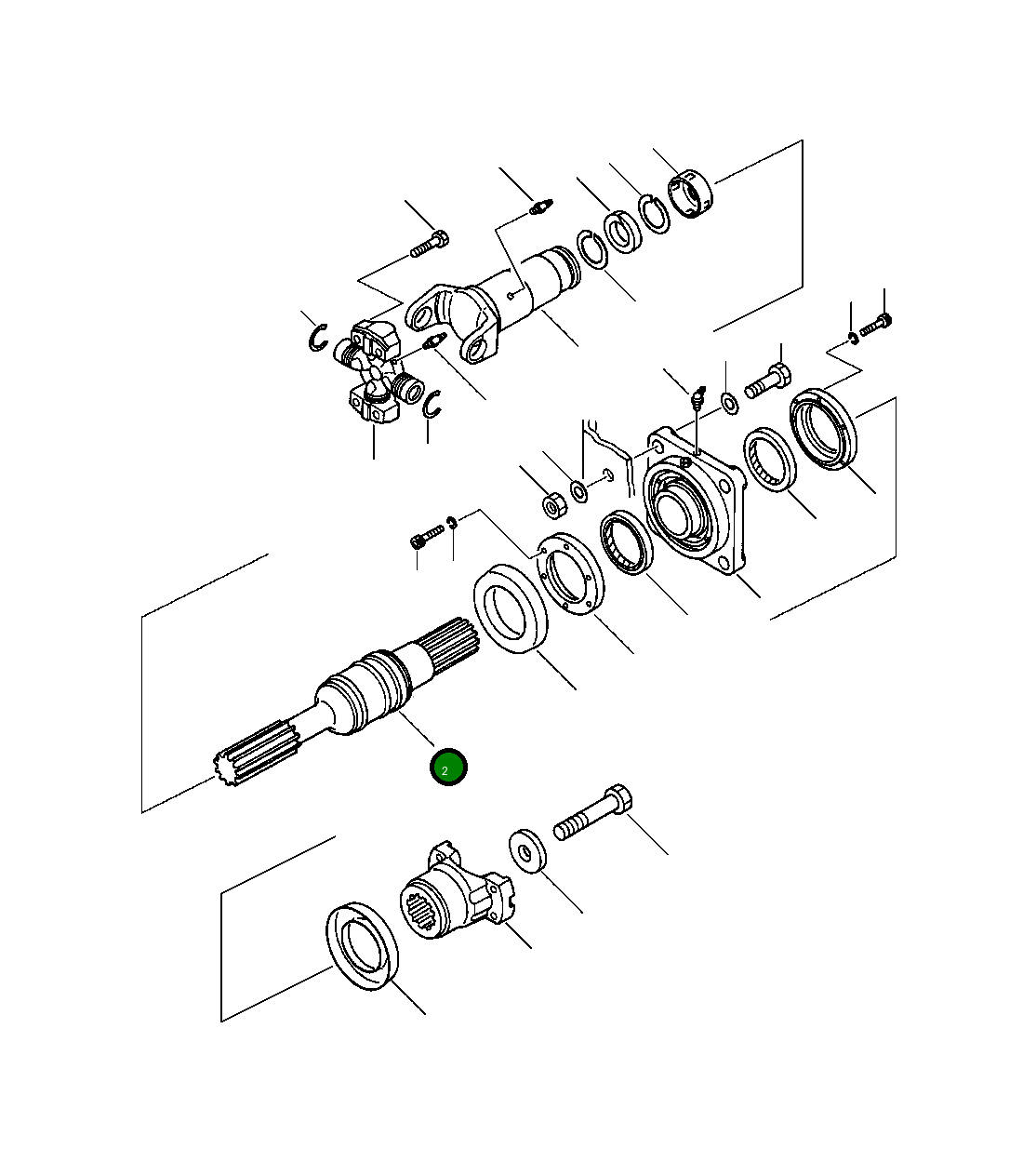 2