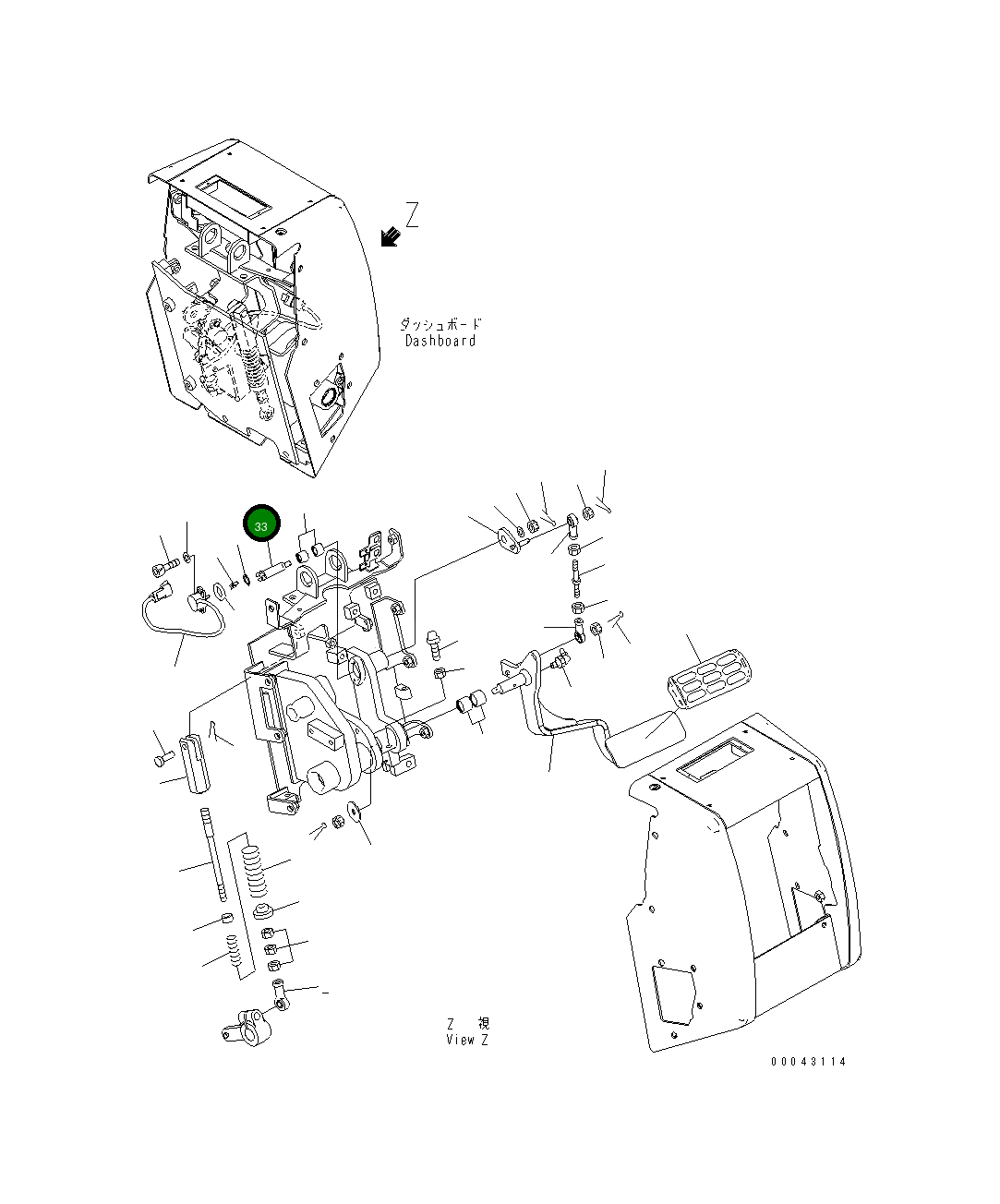 Z

ダッシュボード
Dashboard

33

Z 視
View Z

00043114