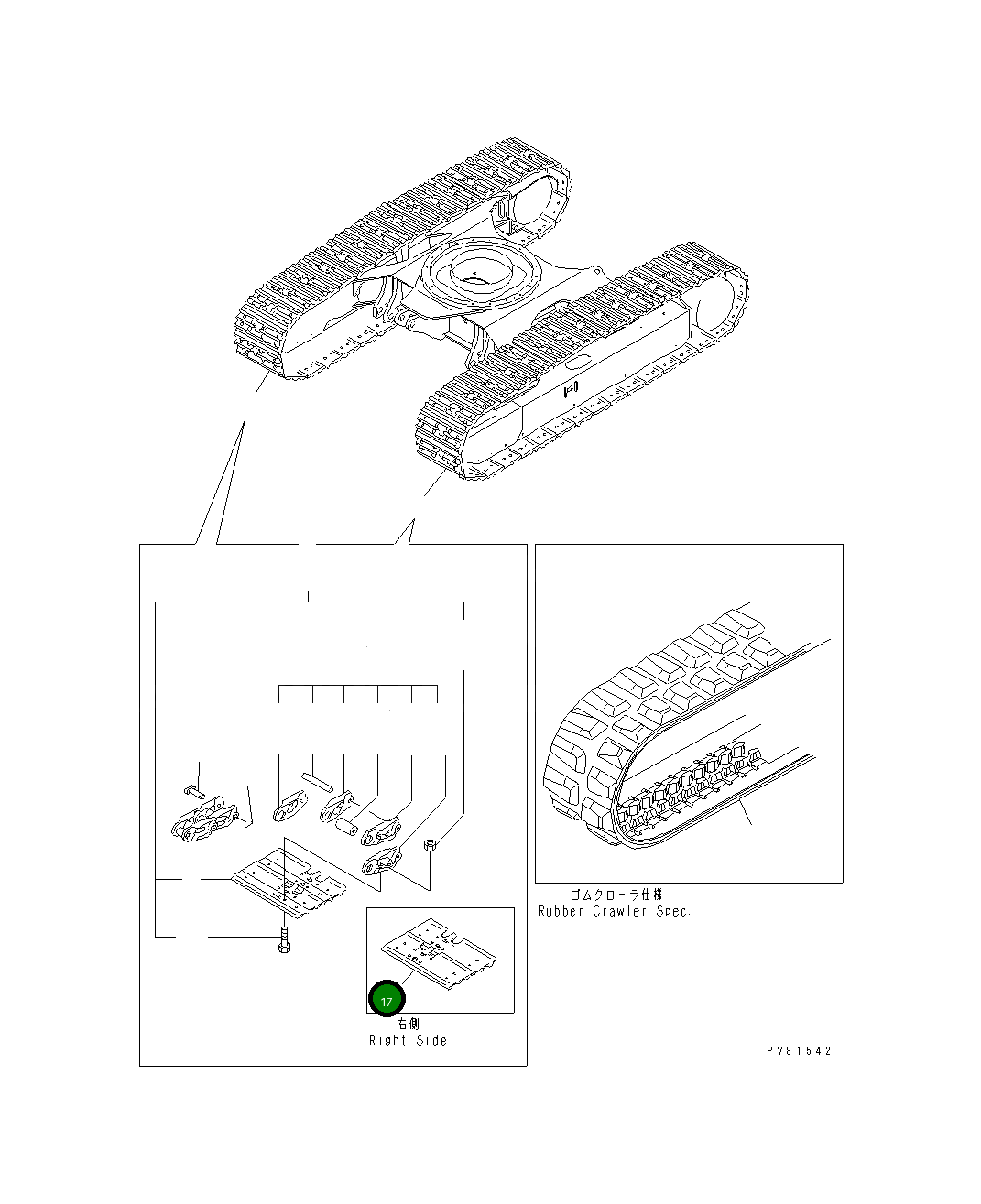 ゴムクローラ仕様
Rubber Crawler Spec.

17
右側
Right Side

PV81542