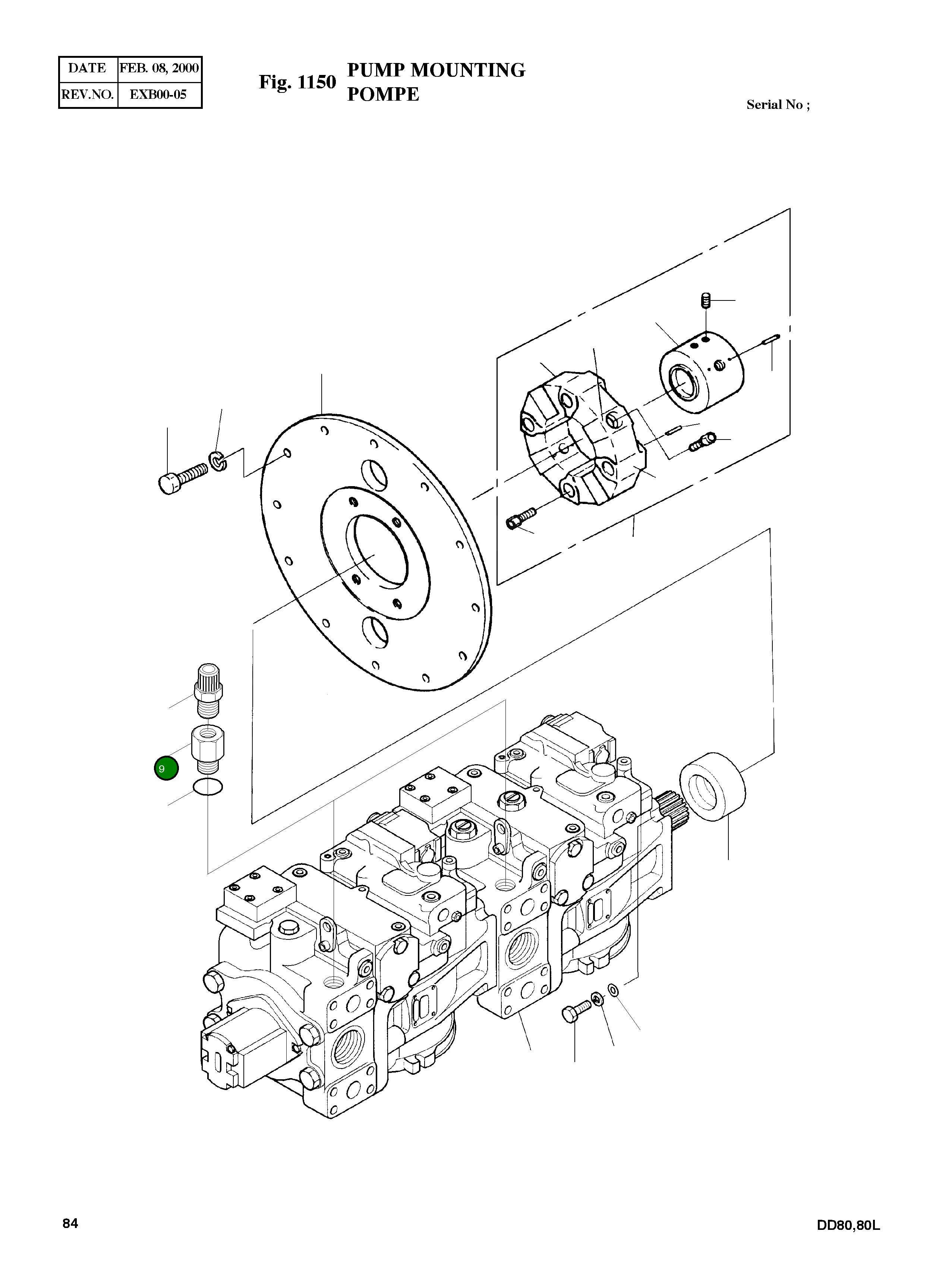 | DATE | FEB. 08, 2000 |
|---|---|
| REV.NO. | EXB00-05 |

Fig. 1150 PUMP MOUNTING
POMPE

Serial No ;

9

84

DD80,80L