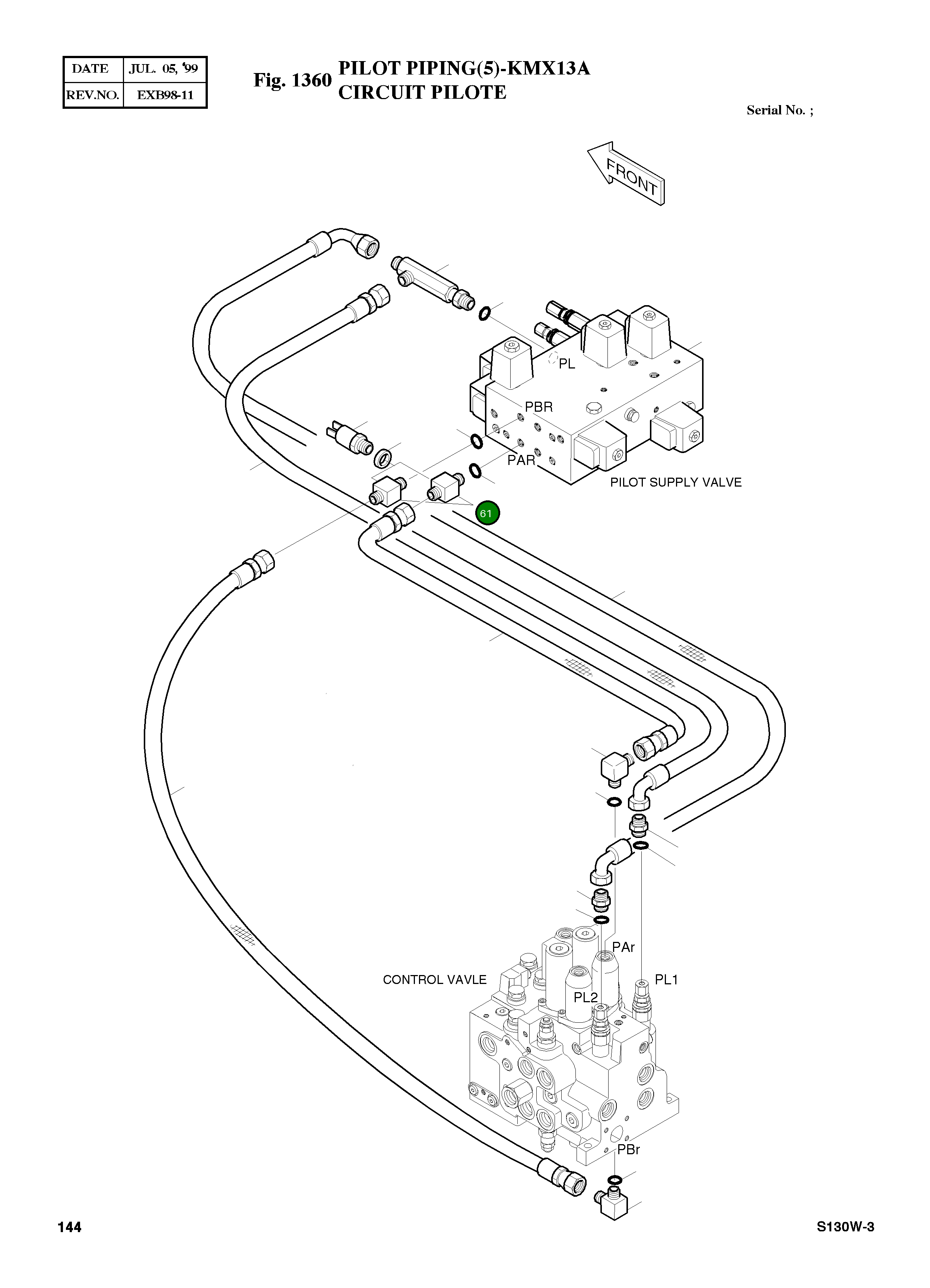 | DATE | JUL. 05, '99 |
|---|---|
| REV.NO. | EXB98-11 |

Fig. 1360 PILOT PIPING(5)-KMX13A
CIRCUIT PILOTE

Serial No. ;

FRONT

PL

PBR

PAR

PILOT SUPPLY VALVE

61

PAr

CONTROL VAVLE

PL1

PL2

PBr

144

S130W-3