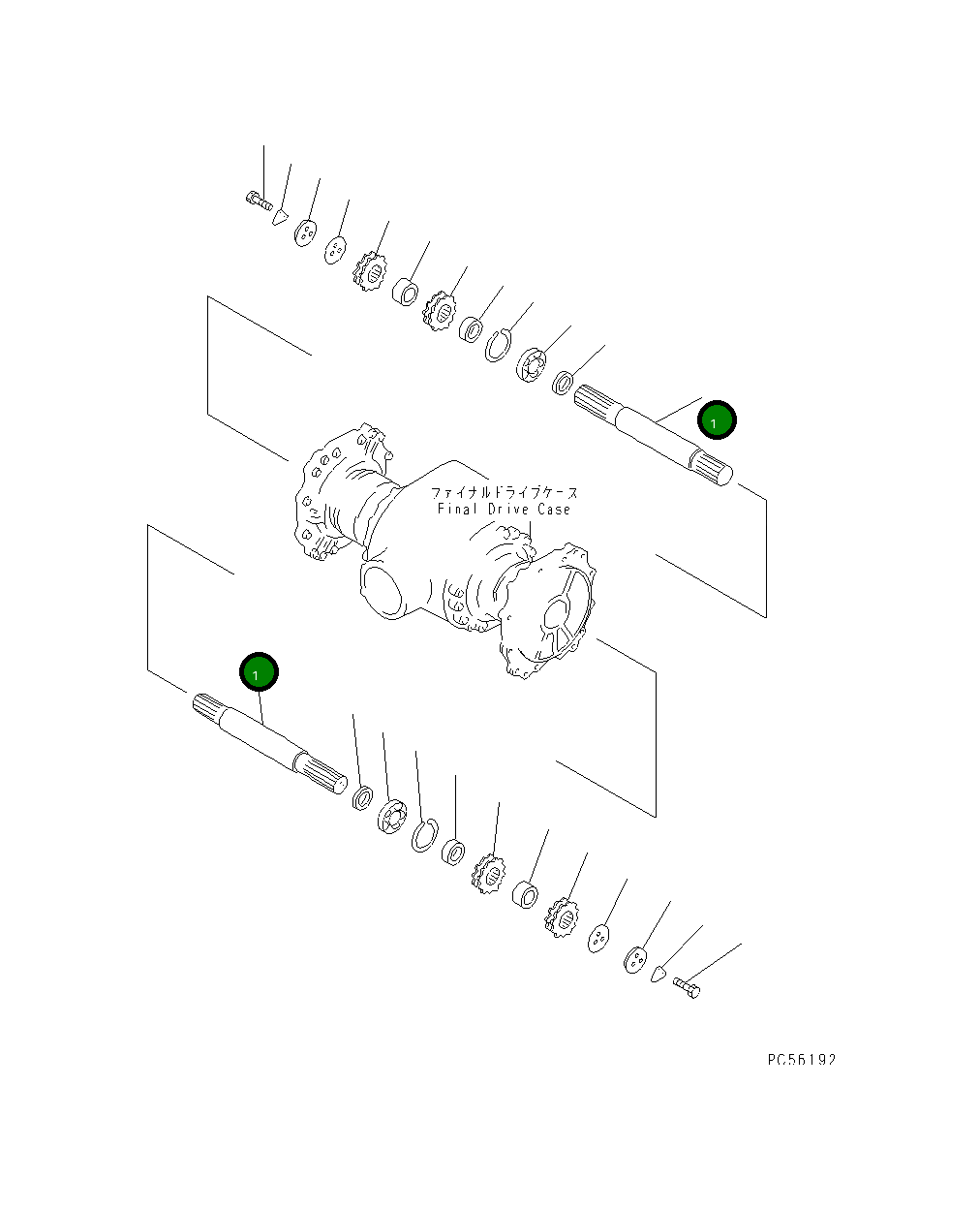 1

ファイナルドライブケース
Final Drive Case

1

PC56192