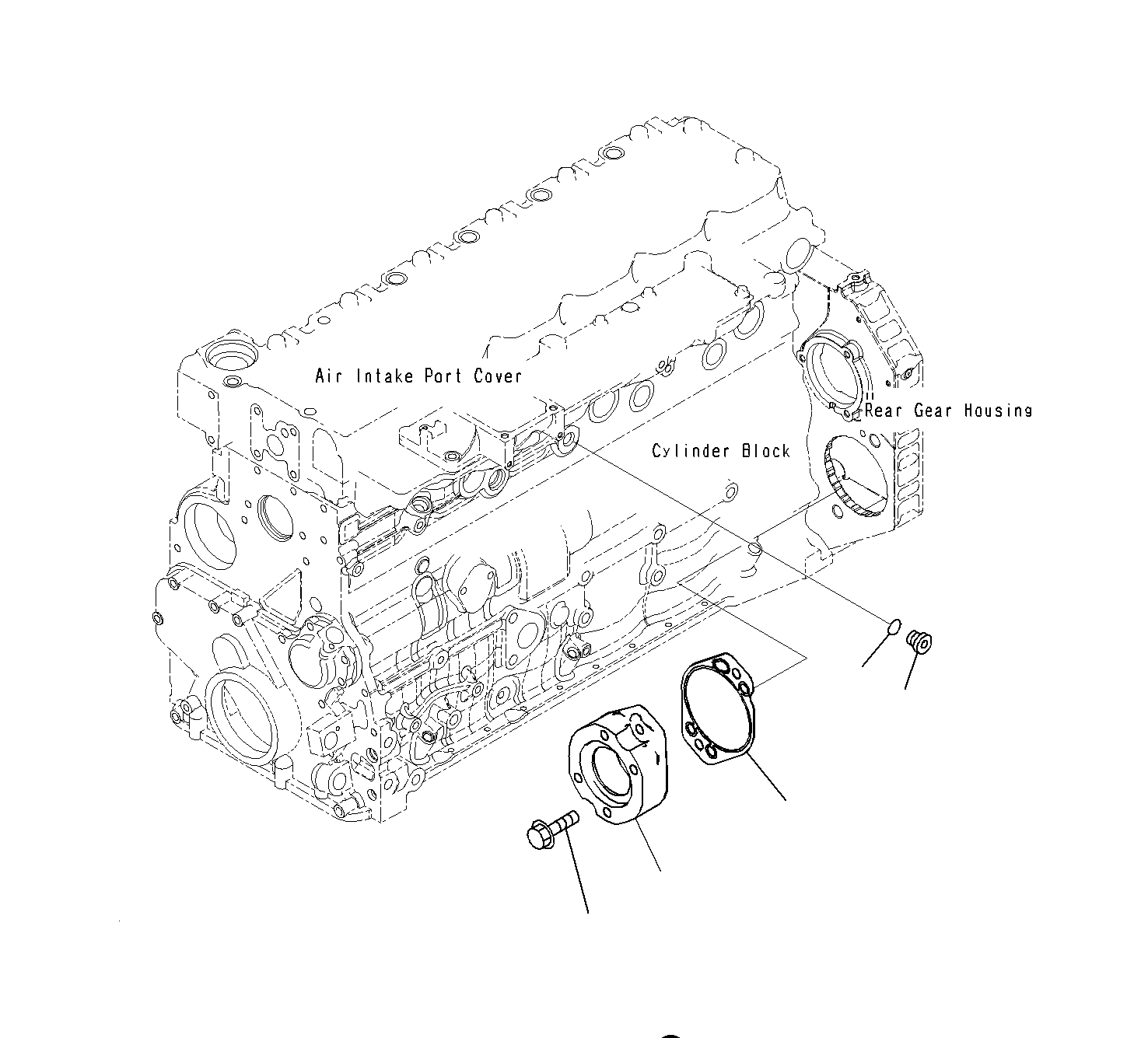 Air Intake Port Cover

Rear Gear Housing

Cylinder Block