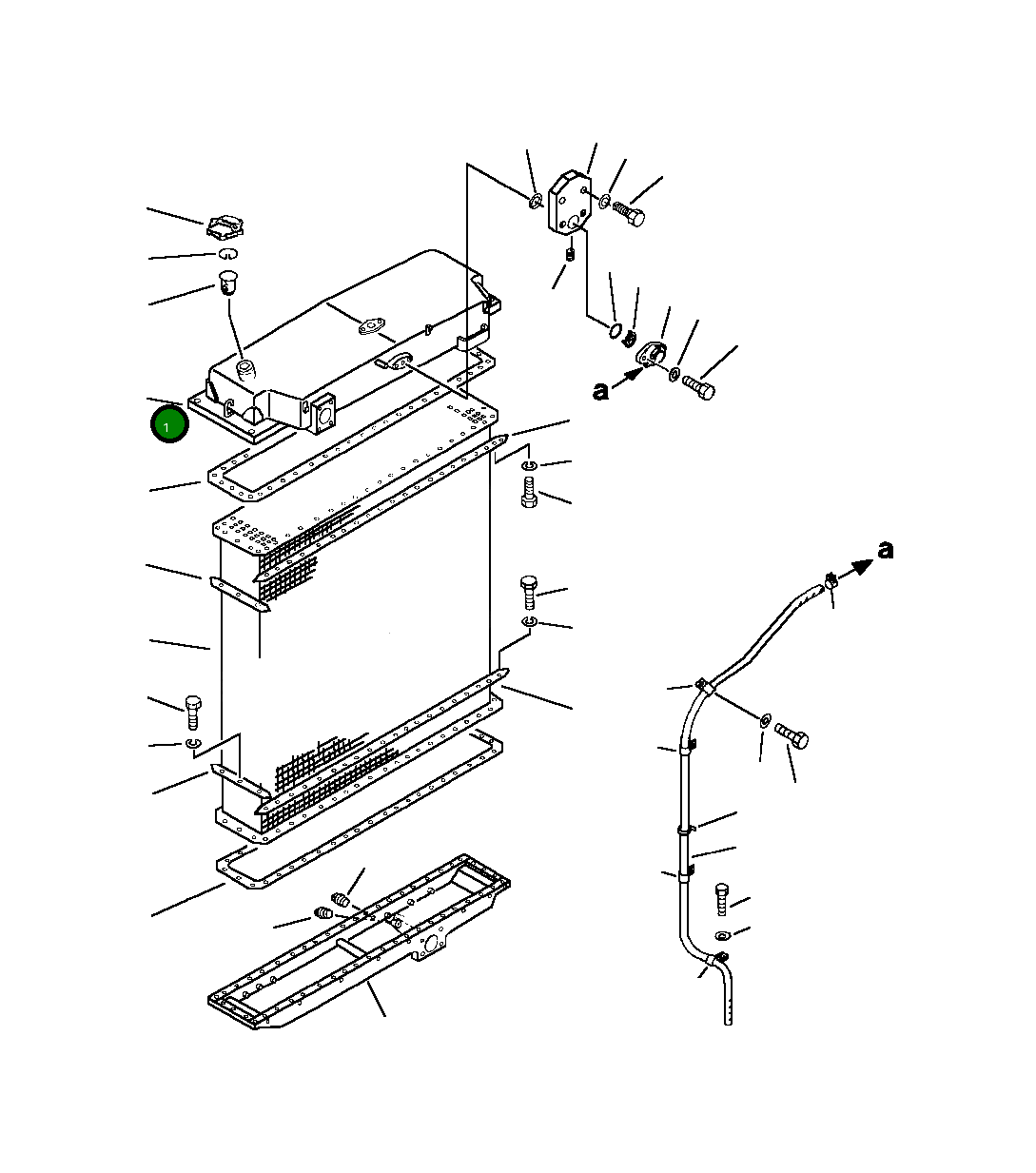 1
a
a