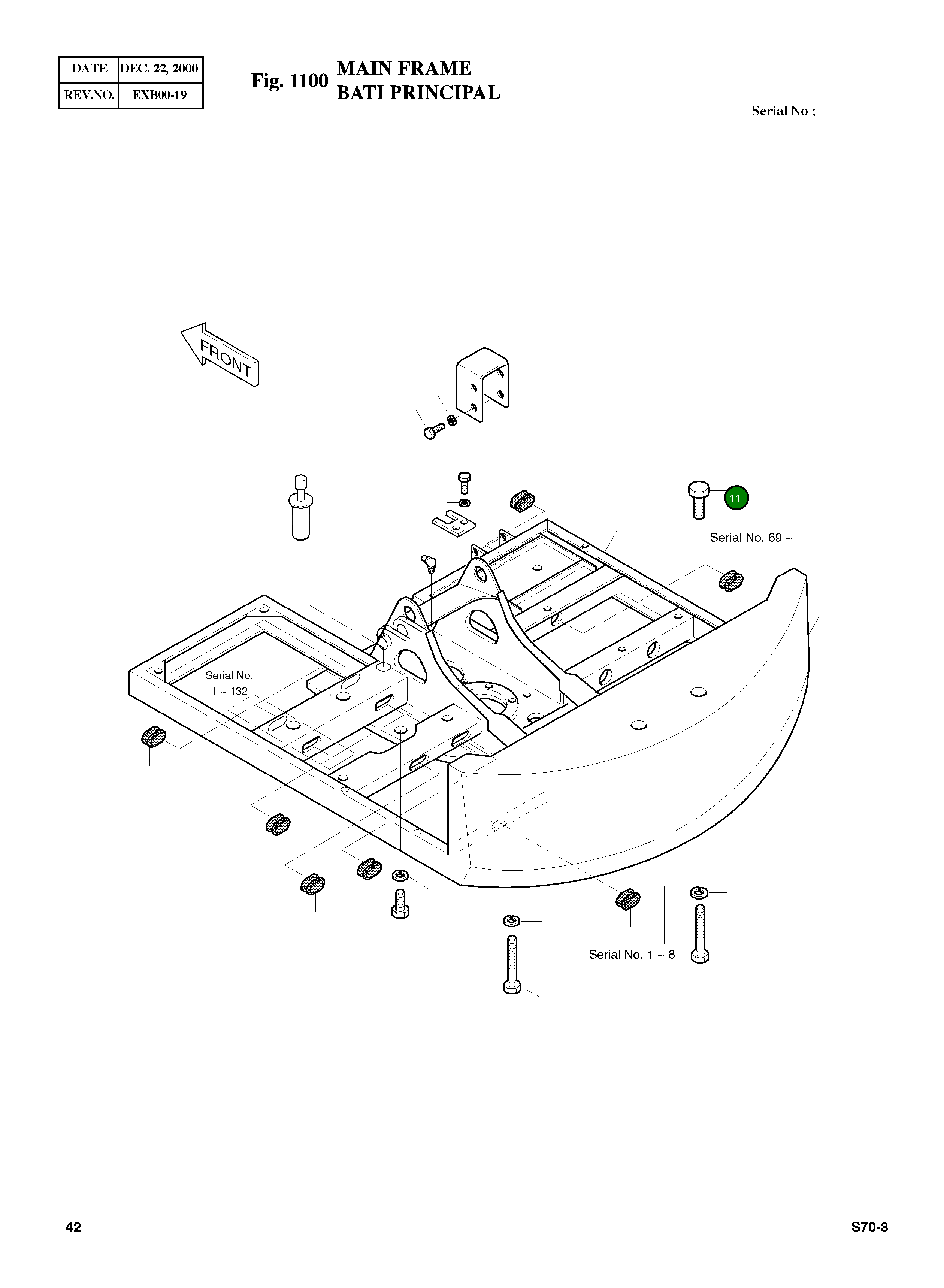 | DATE | DEC. 22, 2000 |
|---|---|
| REV.NO. | EXB00-19 |

Fig. 1100 MAIN FRAME
BATI PRINCIPAL

Serial No ;

FRONT

11

Serial No. 69 ~

Serial No.
1 ~ 132

Serial No. 1 ~ 8

42

S70-3