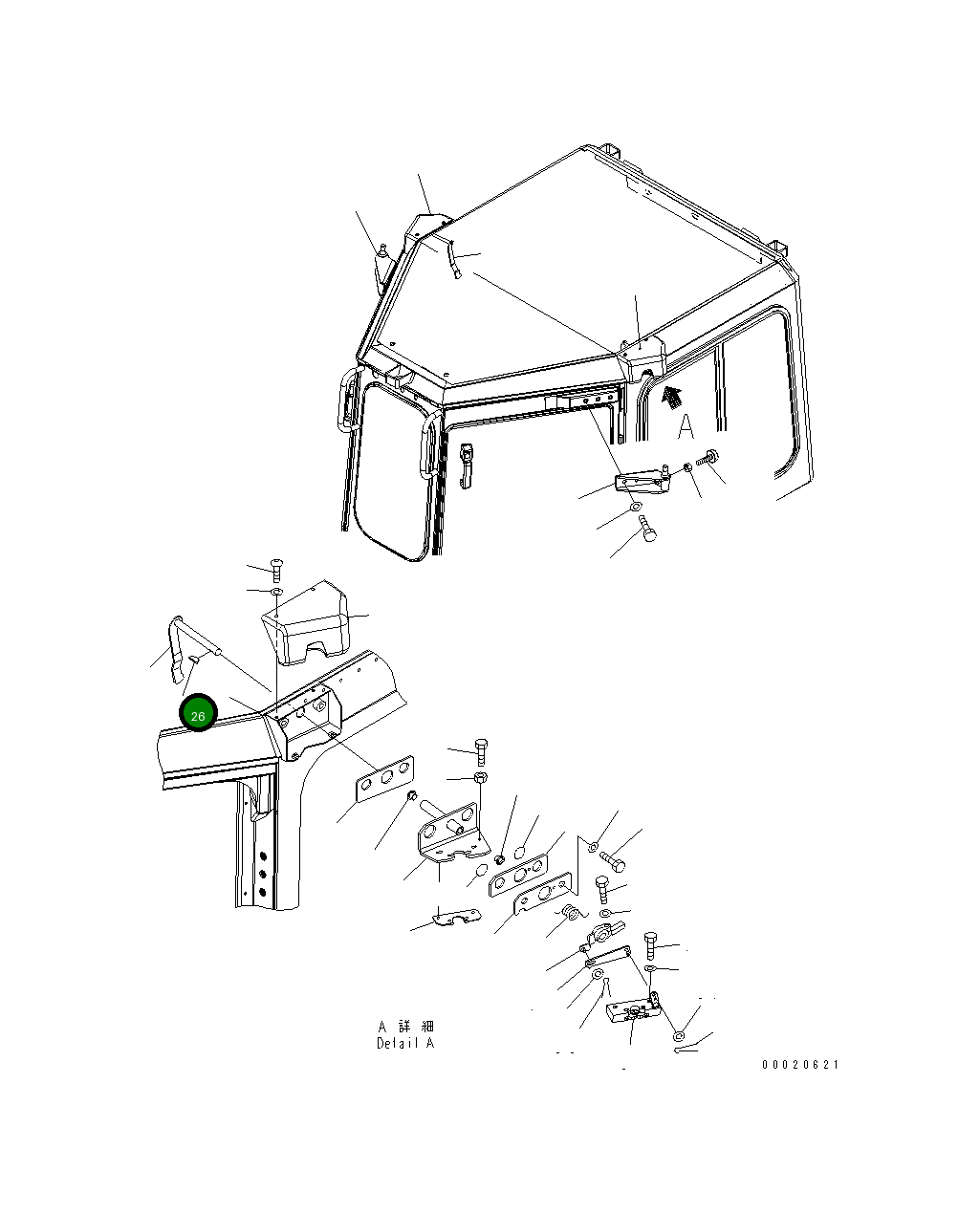 A

26

A 詳 細
Detail A

00020621