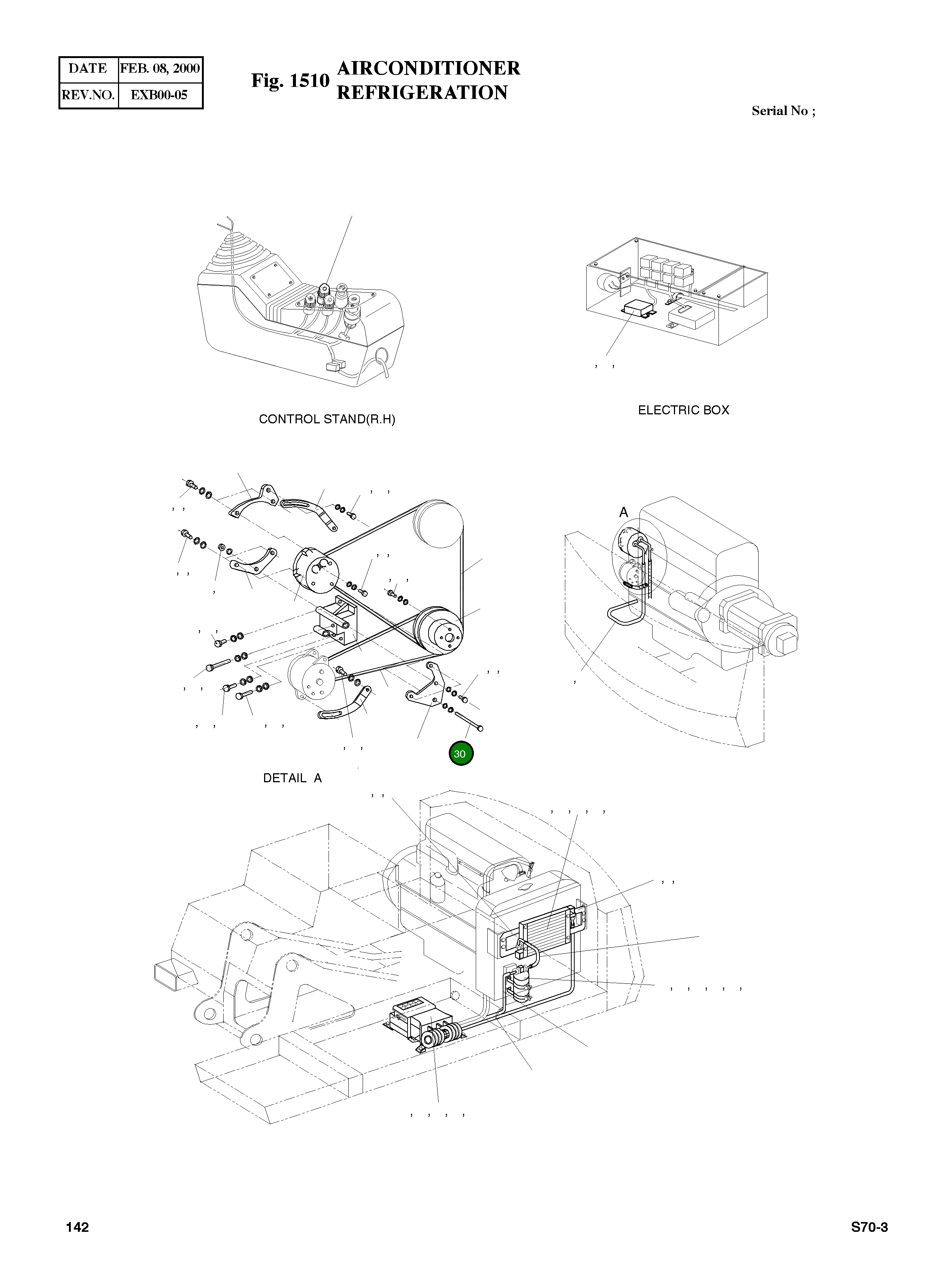 | DATE | FEB. 08, 2000 |
|---|---|
| REV.NO. | EXB00-05 |

Fig. 1510 AIRCONDITIONER REFRIGERATION

Serial No ;

CONTROL STAND(R.H)

ELECTRIC BOX

A

30

DETAIL A

142

S70-3