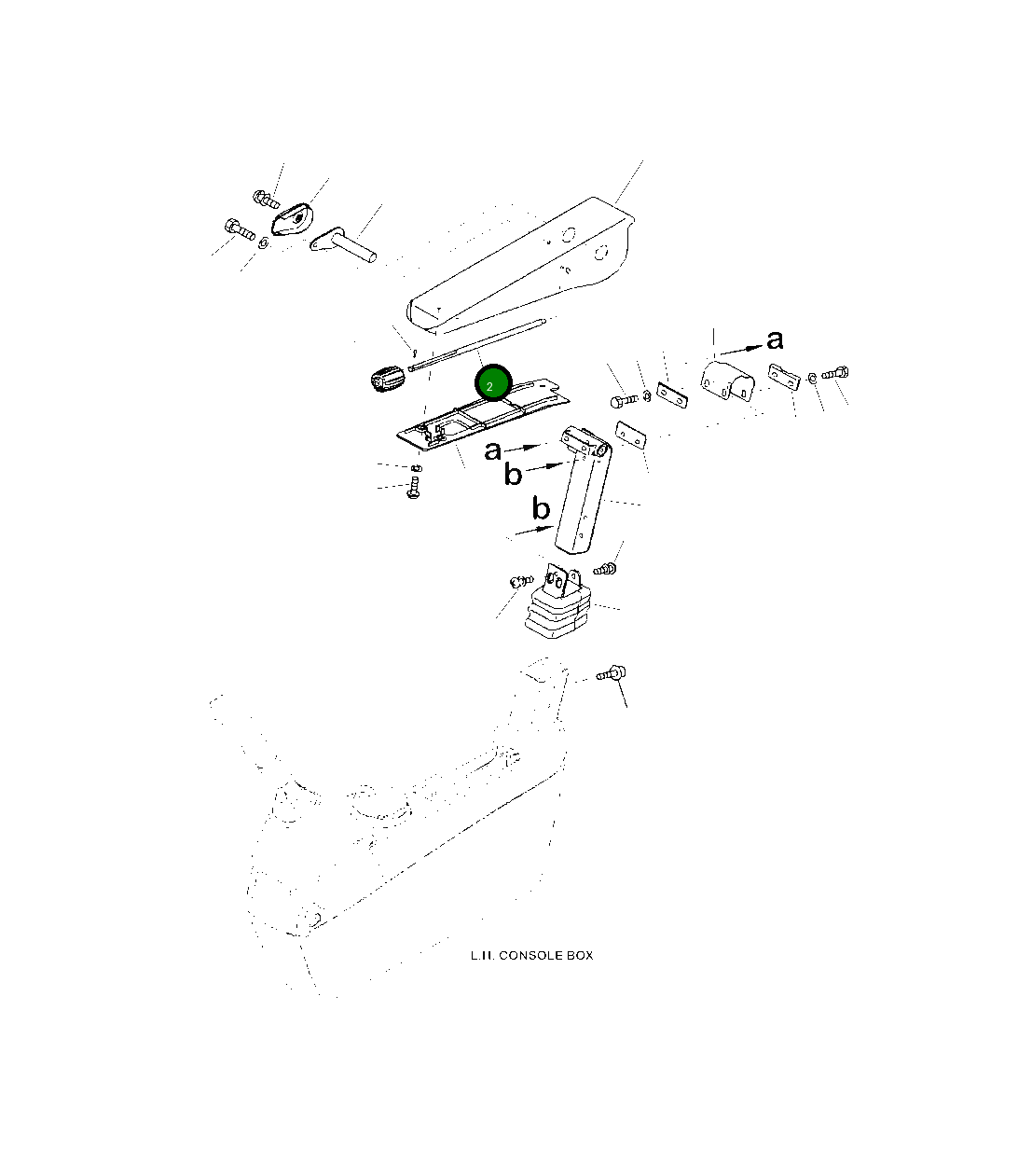 a
2
a
b
b
L.H. CONSOLE BOX