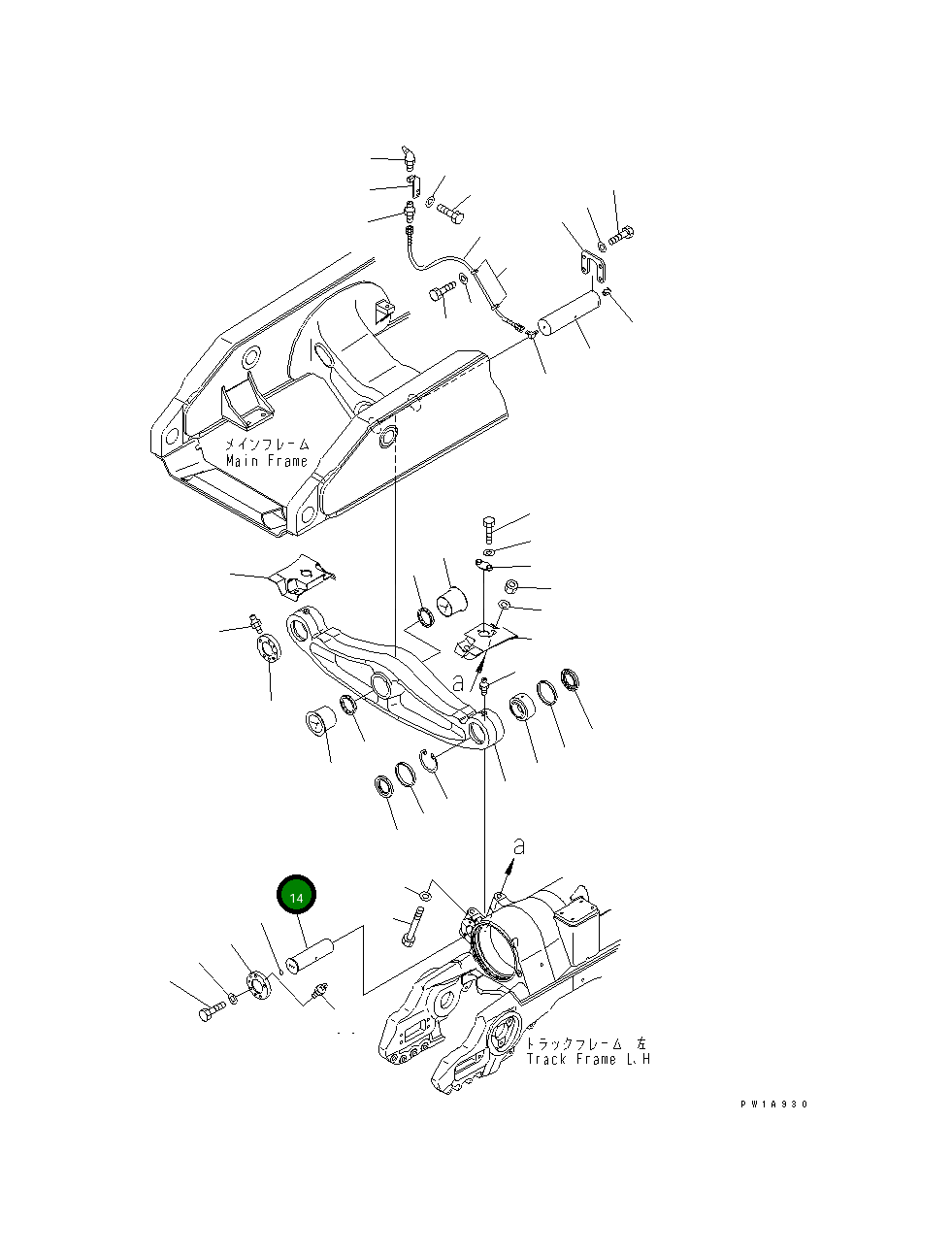 メインフレーム
Main Frame

a

a

14

トラックフレーム 左
Track Frame L.H

PW1A930