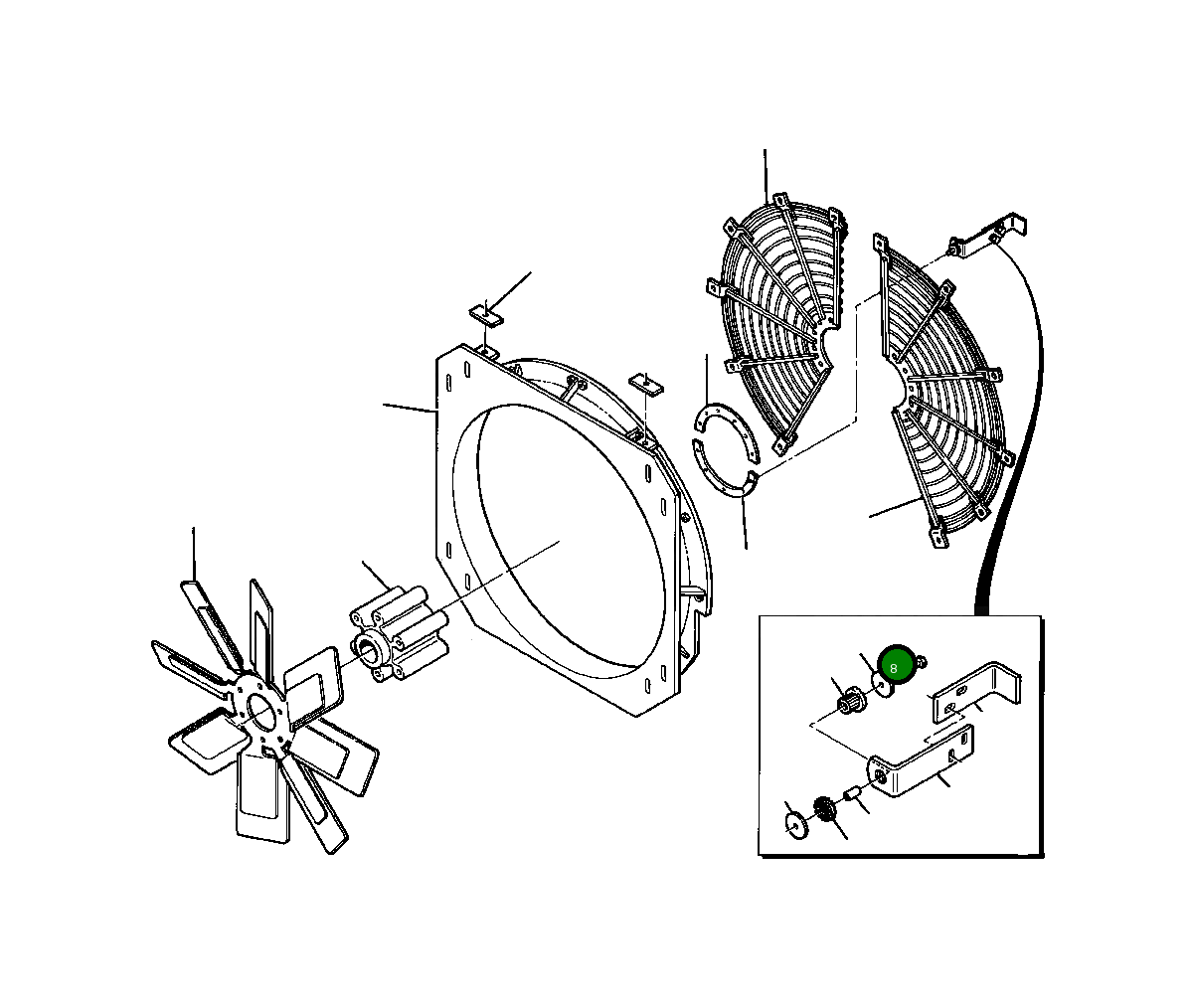 8