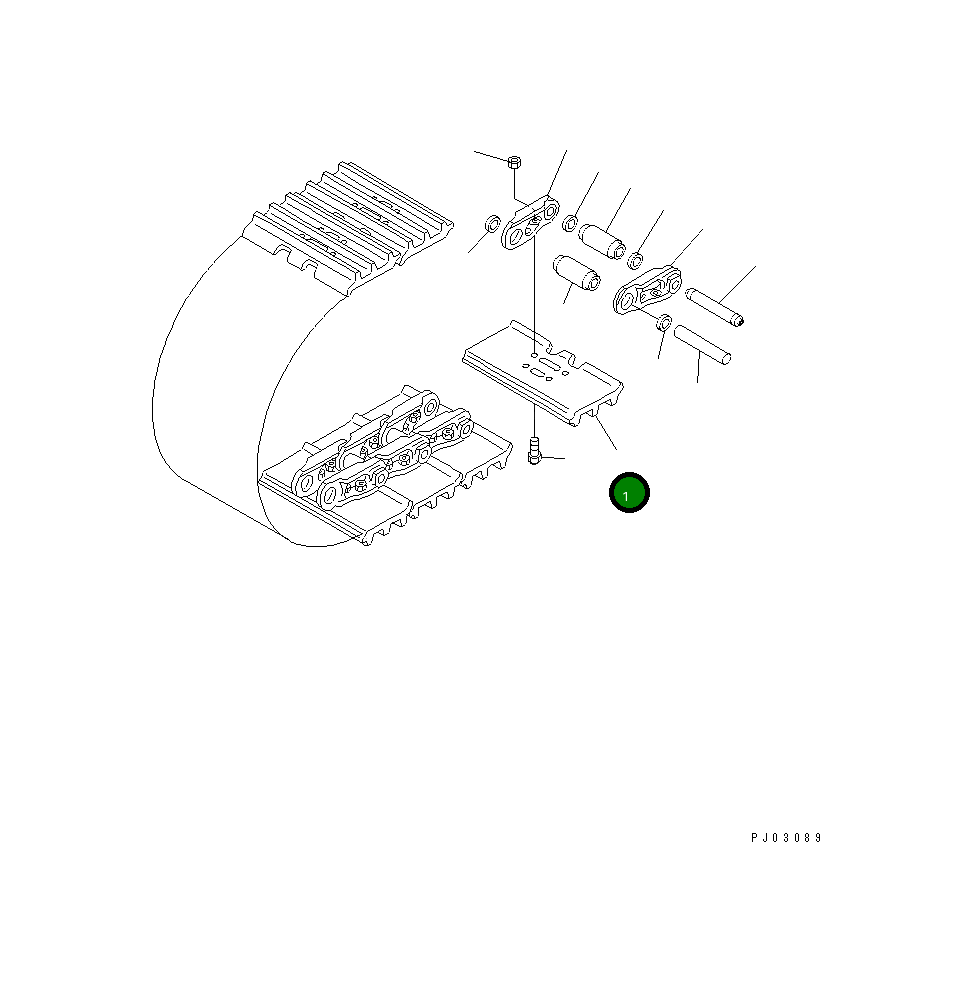 1

PJ03089