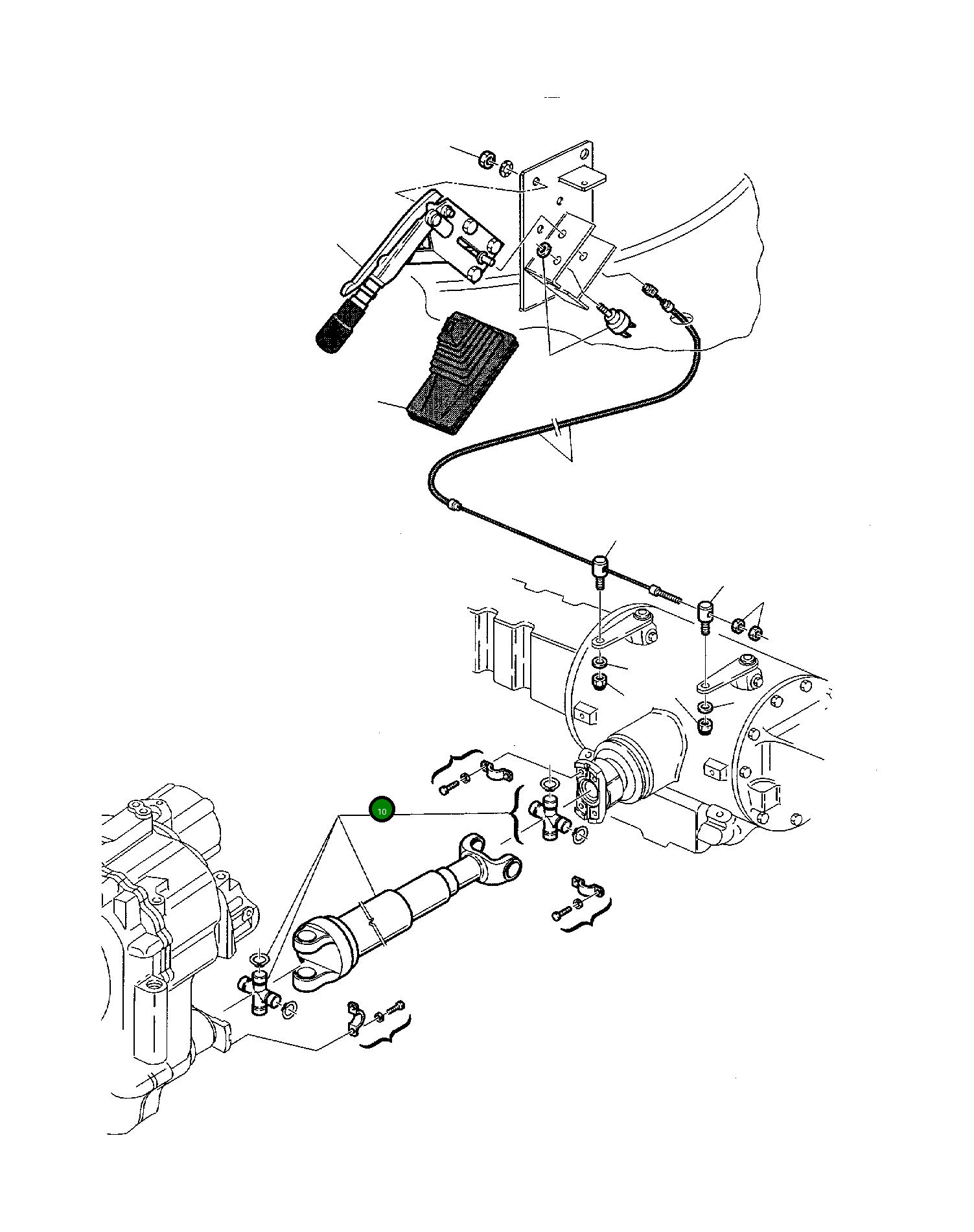 10