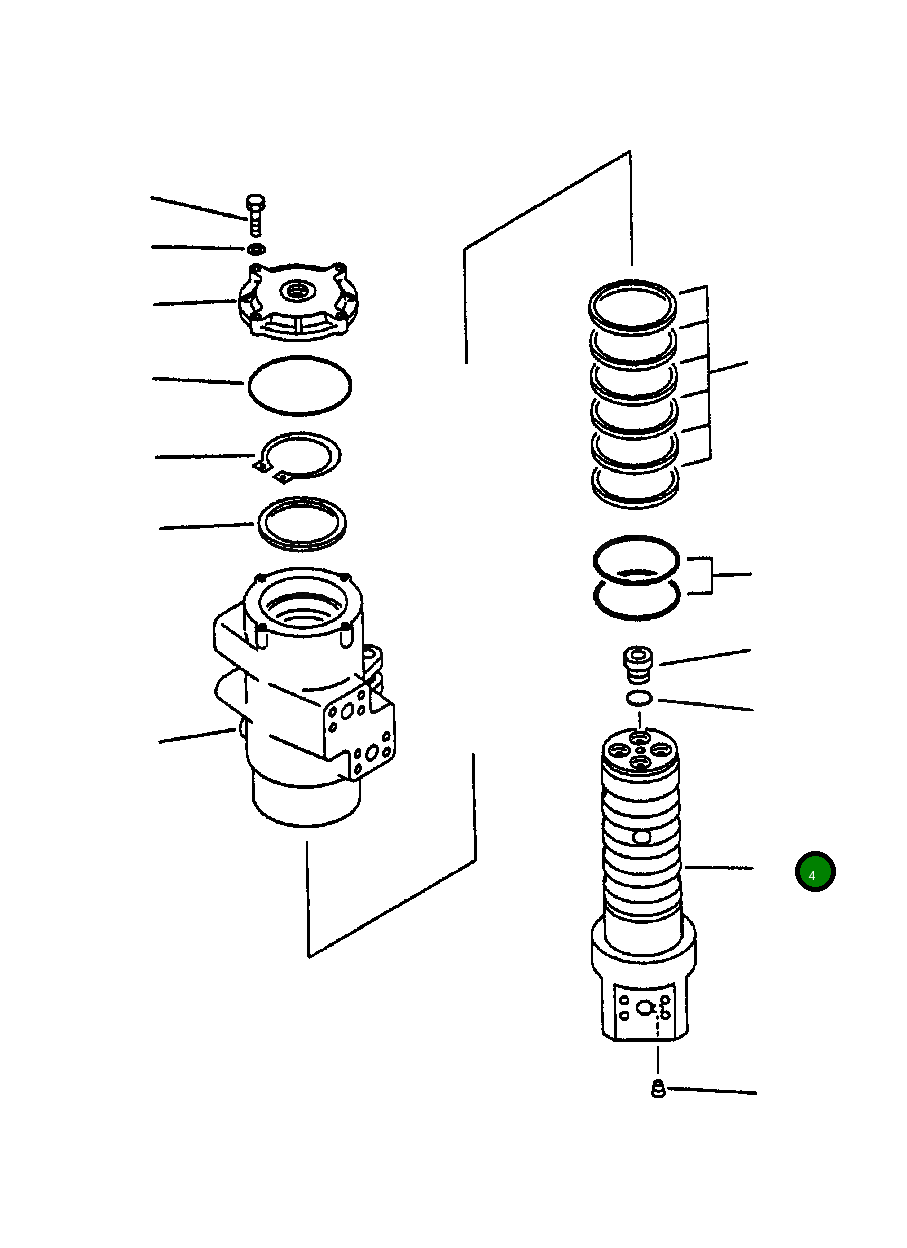 4