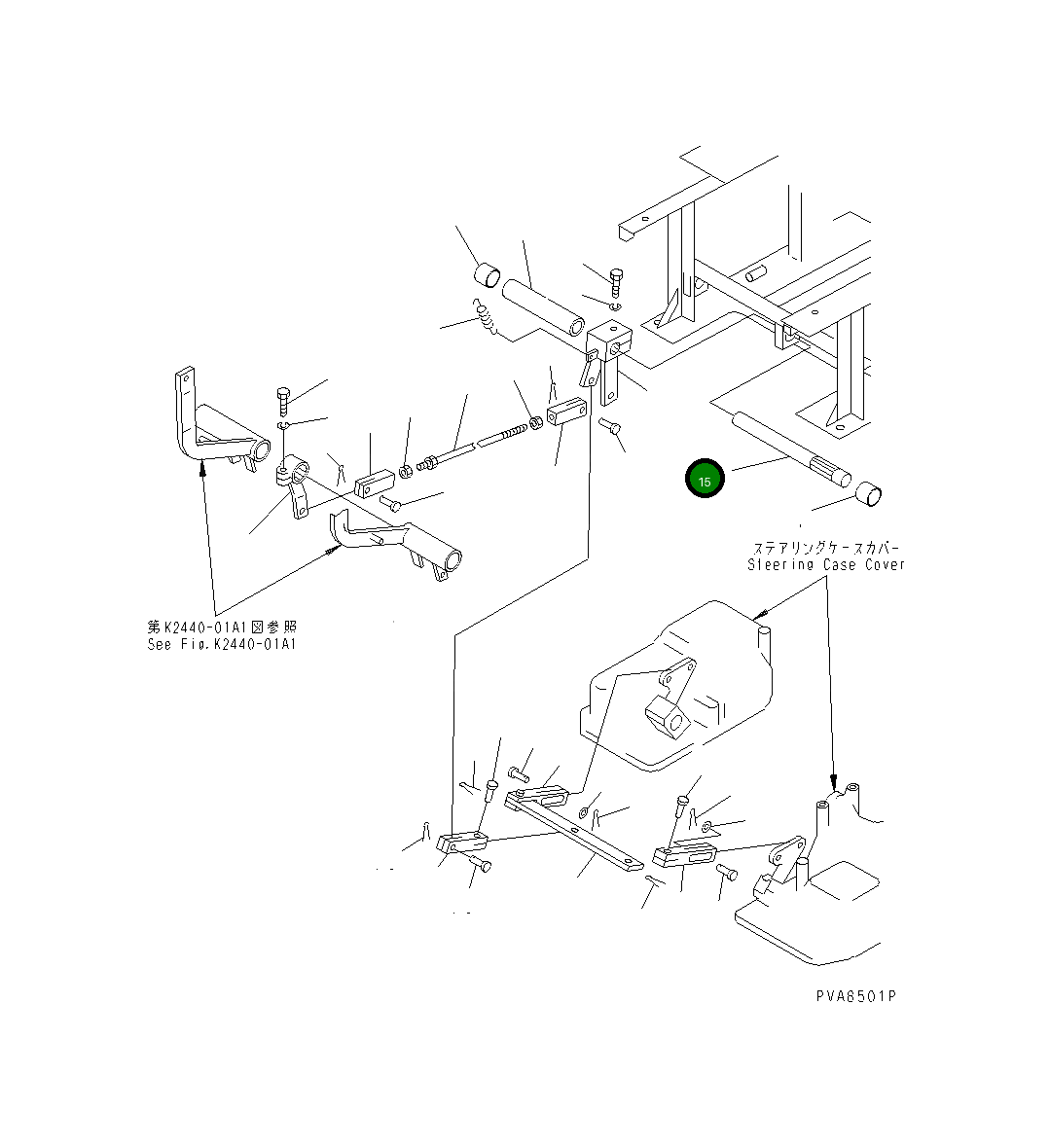 15

ステアリングケースカバー
Steering Case Cover

第K2440-01A1図参照
See Fig.K2440-01A1

PVA6501P