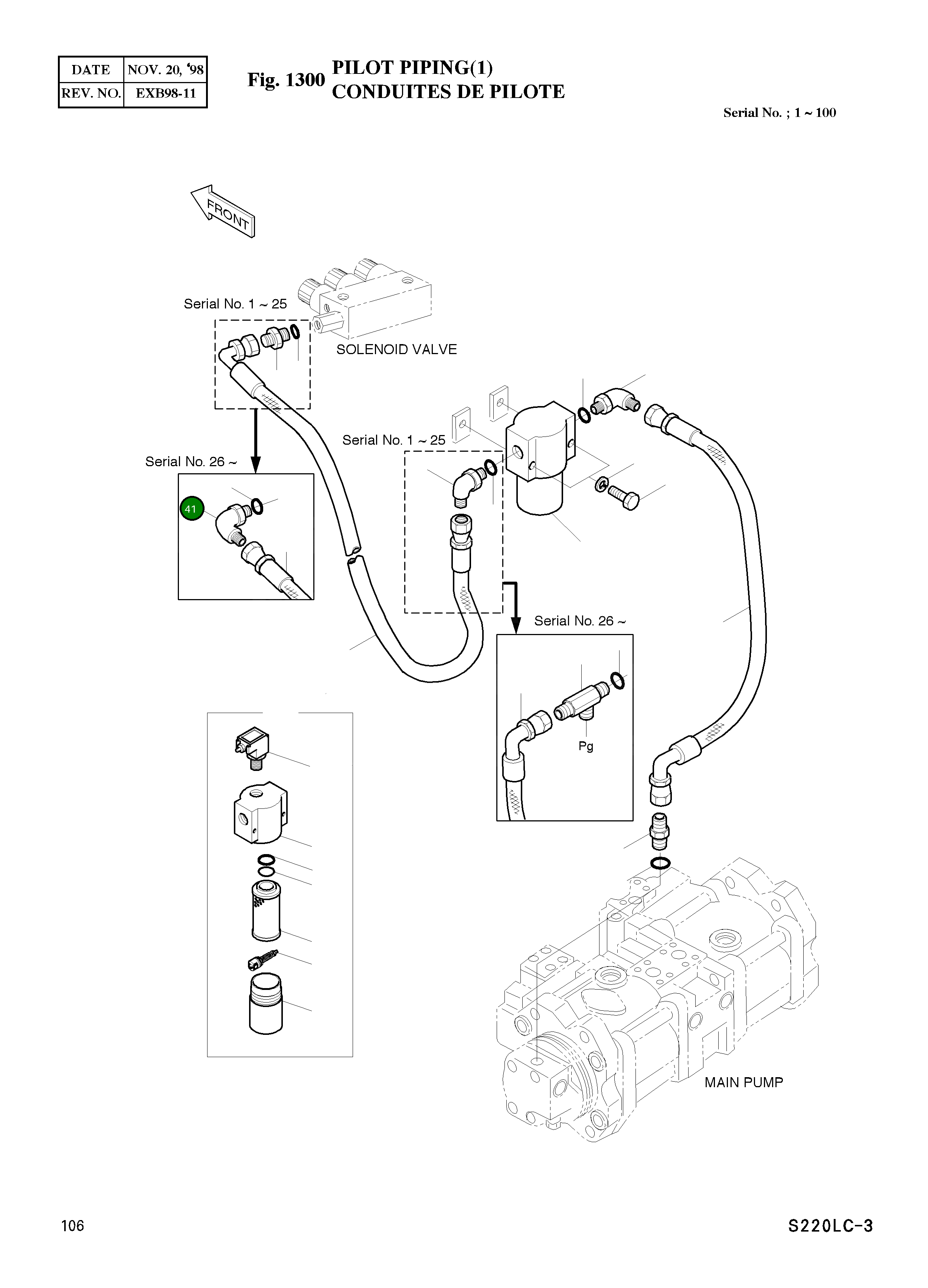 | DATE | NOV. 20, '98 |
|---|---|
| REV. NO. | EXB98-11 |

Fig. 1300 PILOT PIPING(1)
CONDUITES DE PILOTE

Serial No. ; 1 ~ 100

FRONT

Serial No. 1 ~ 25

SOLENOID VALVE

Serial No. 1 ~ 25

Serial No. 26 ~

41

Serial No. 26 ~

Pg

MAIN PUMP

106

S220LC-3