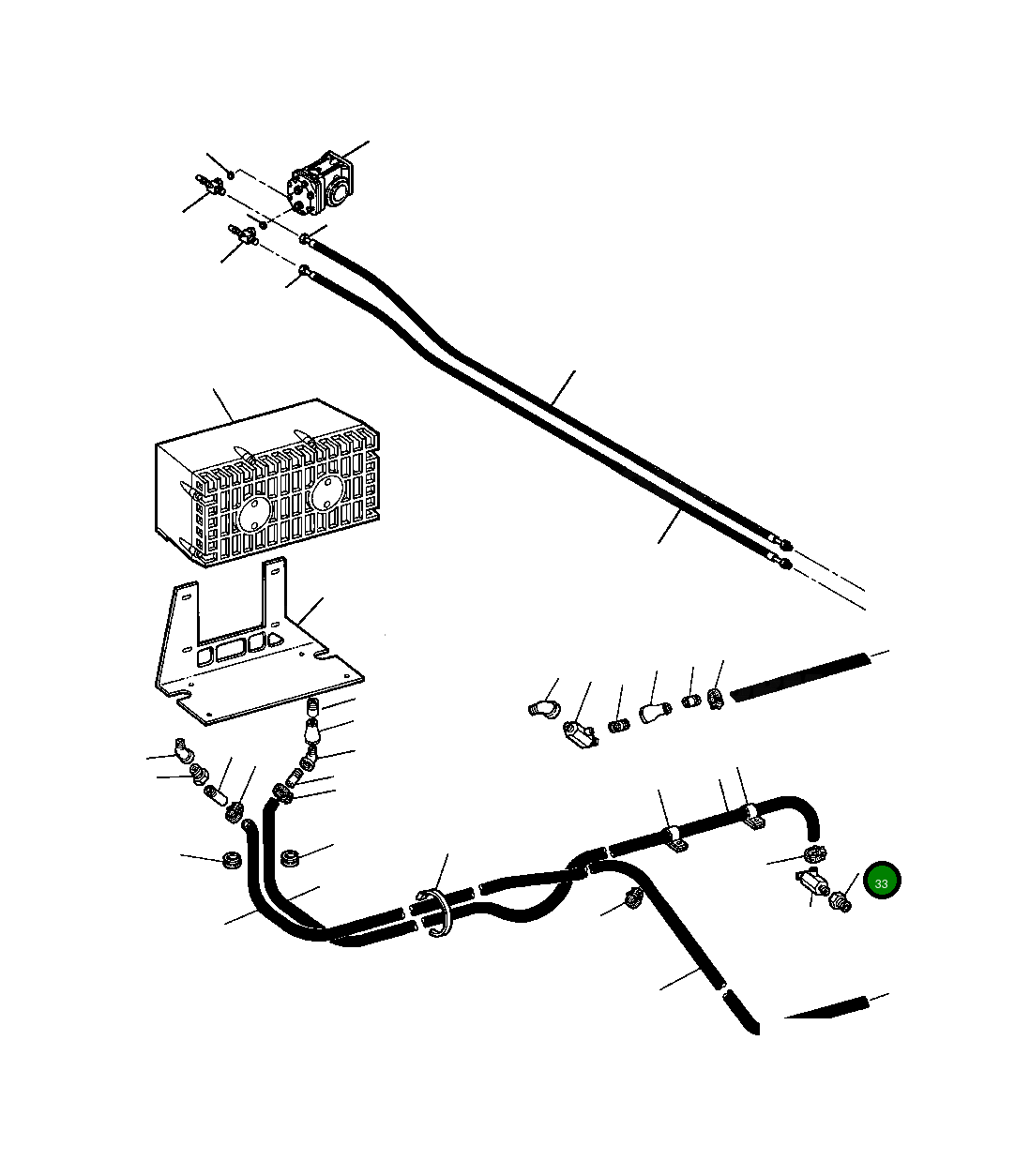 33