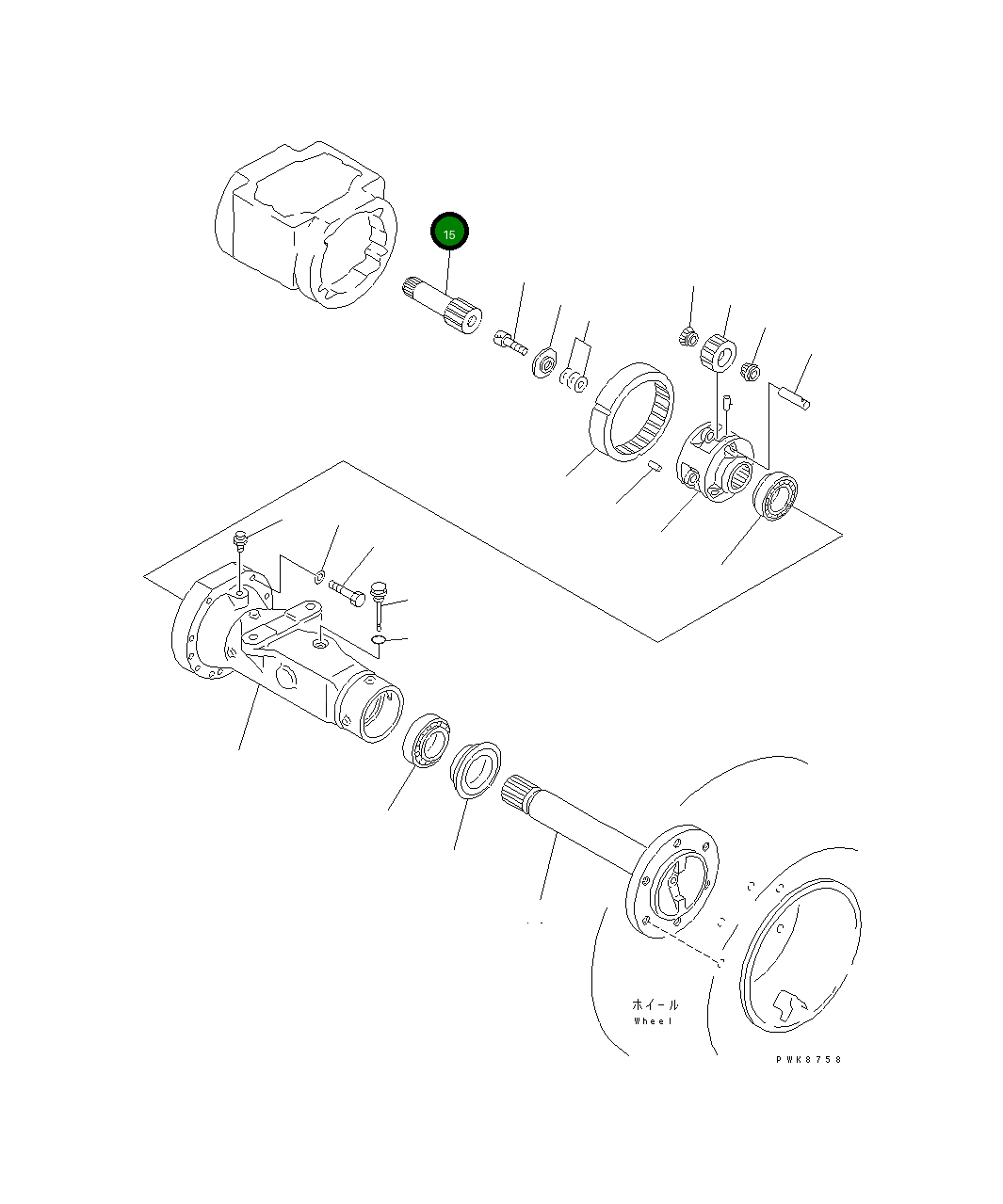 15

ホイール
Wheel

PWK8758