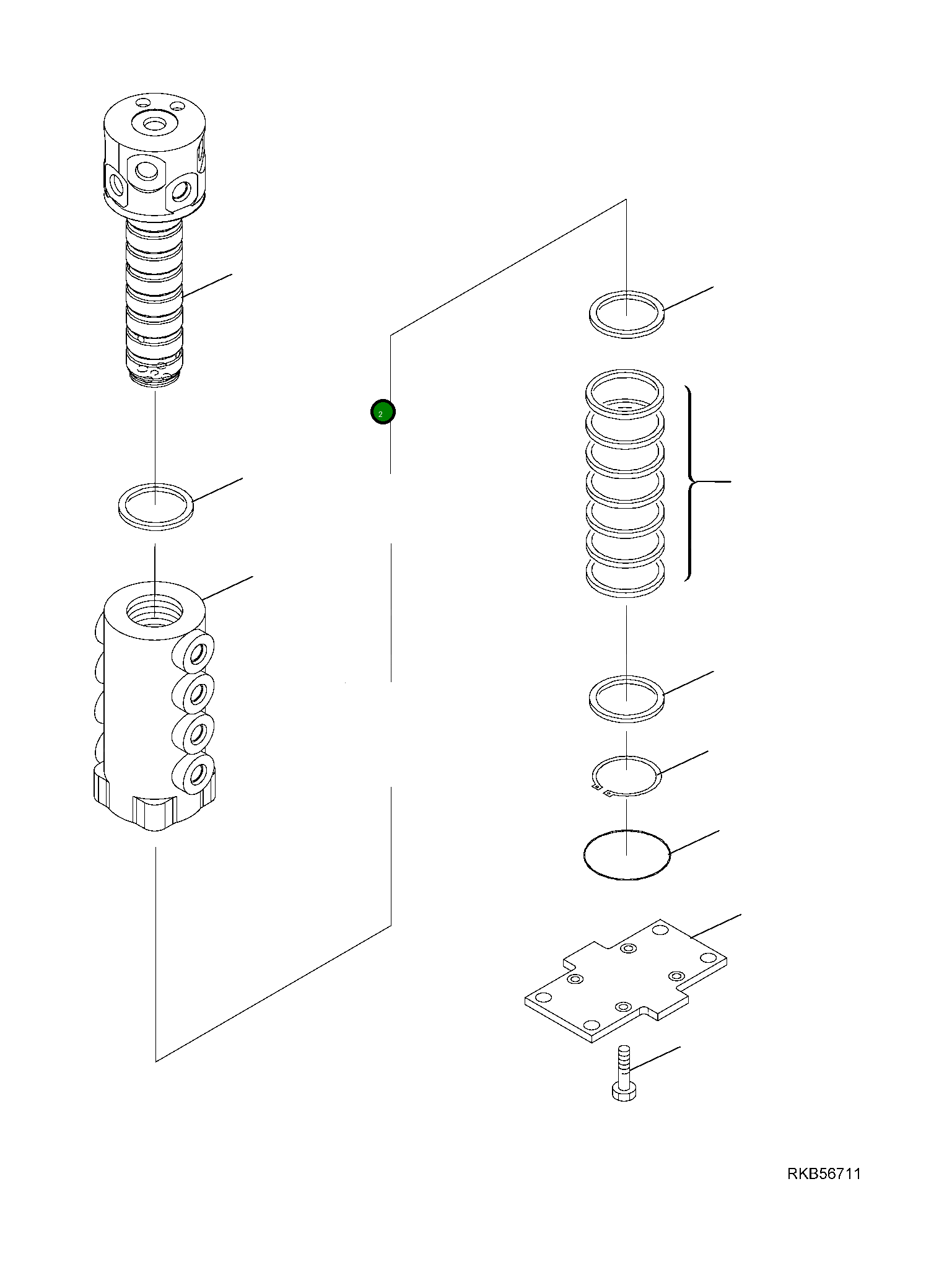 2

RKB56711