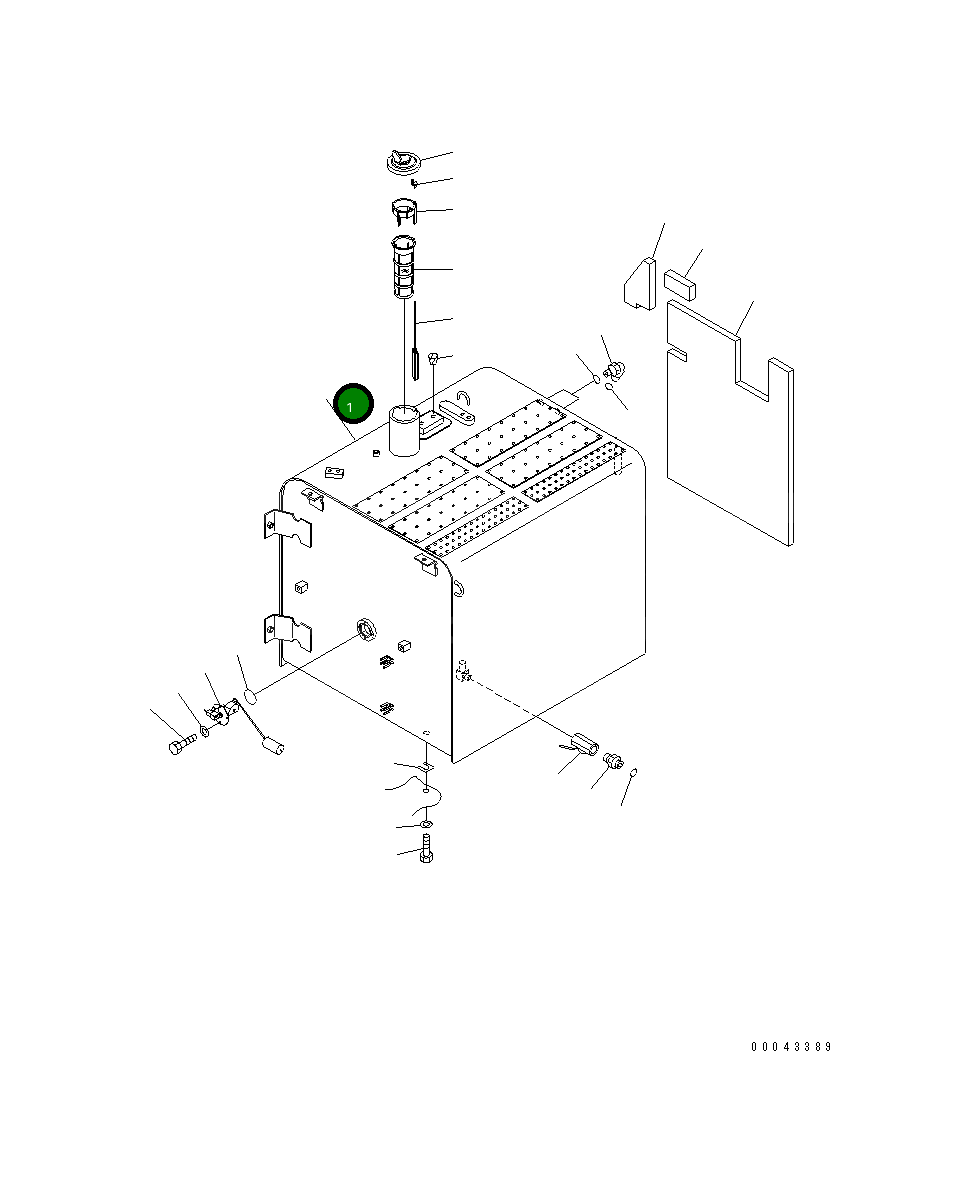 1

00043389