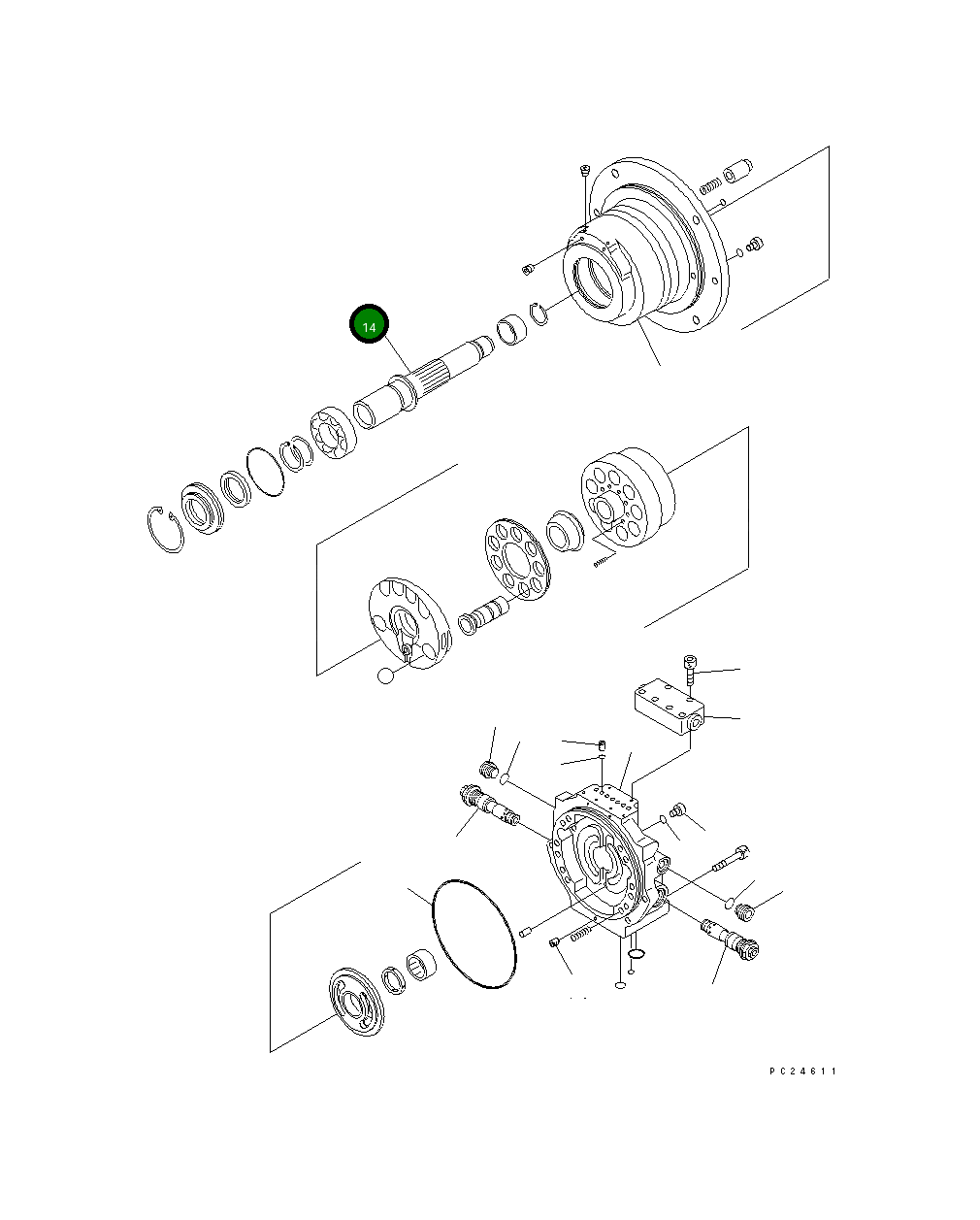 14

PC24611