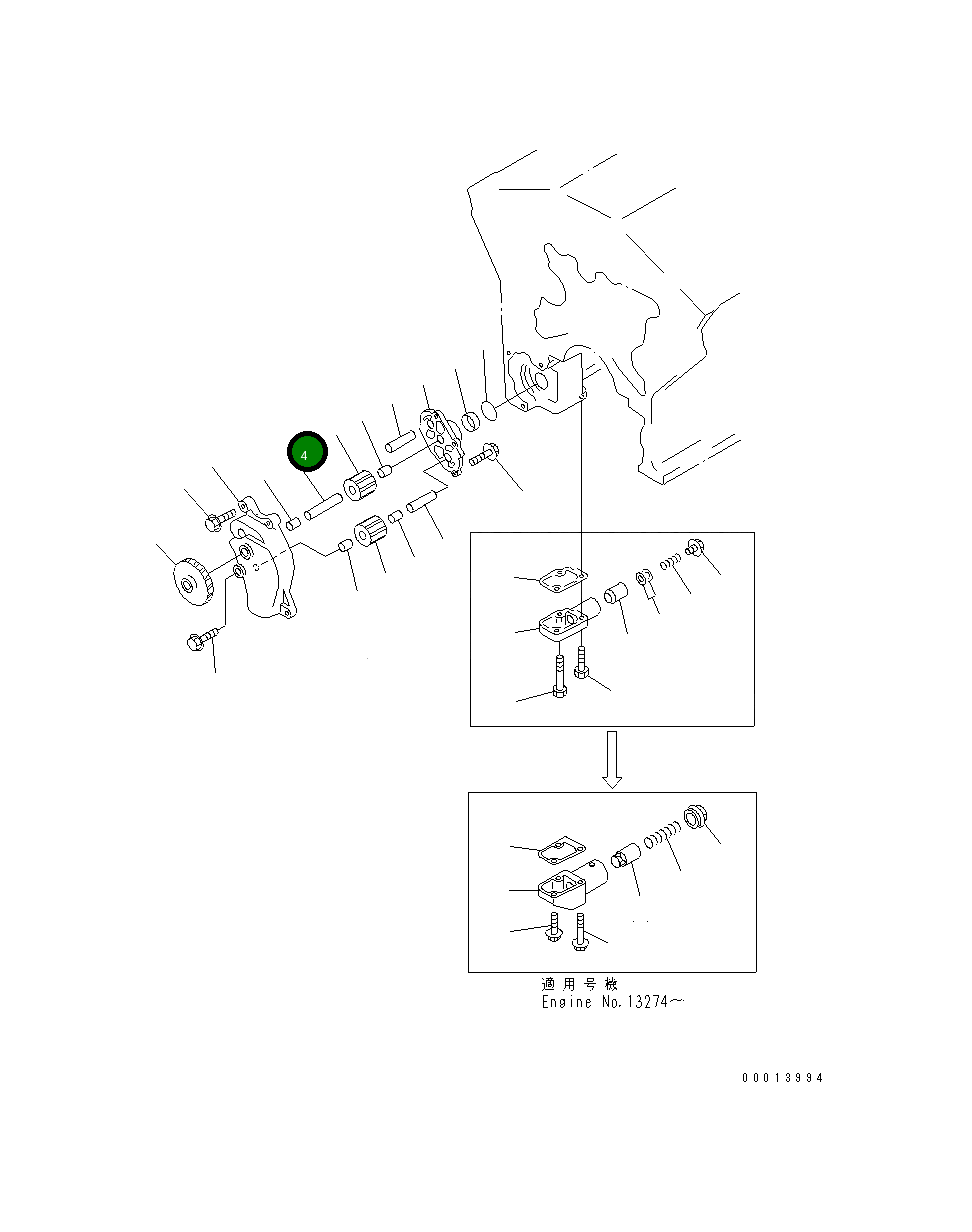 4

適用号機
Engine No.13274～

00013994