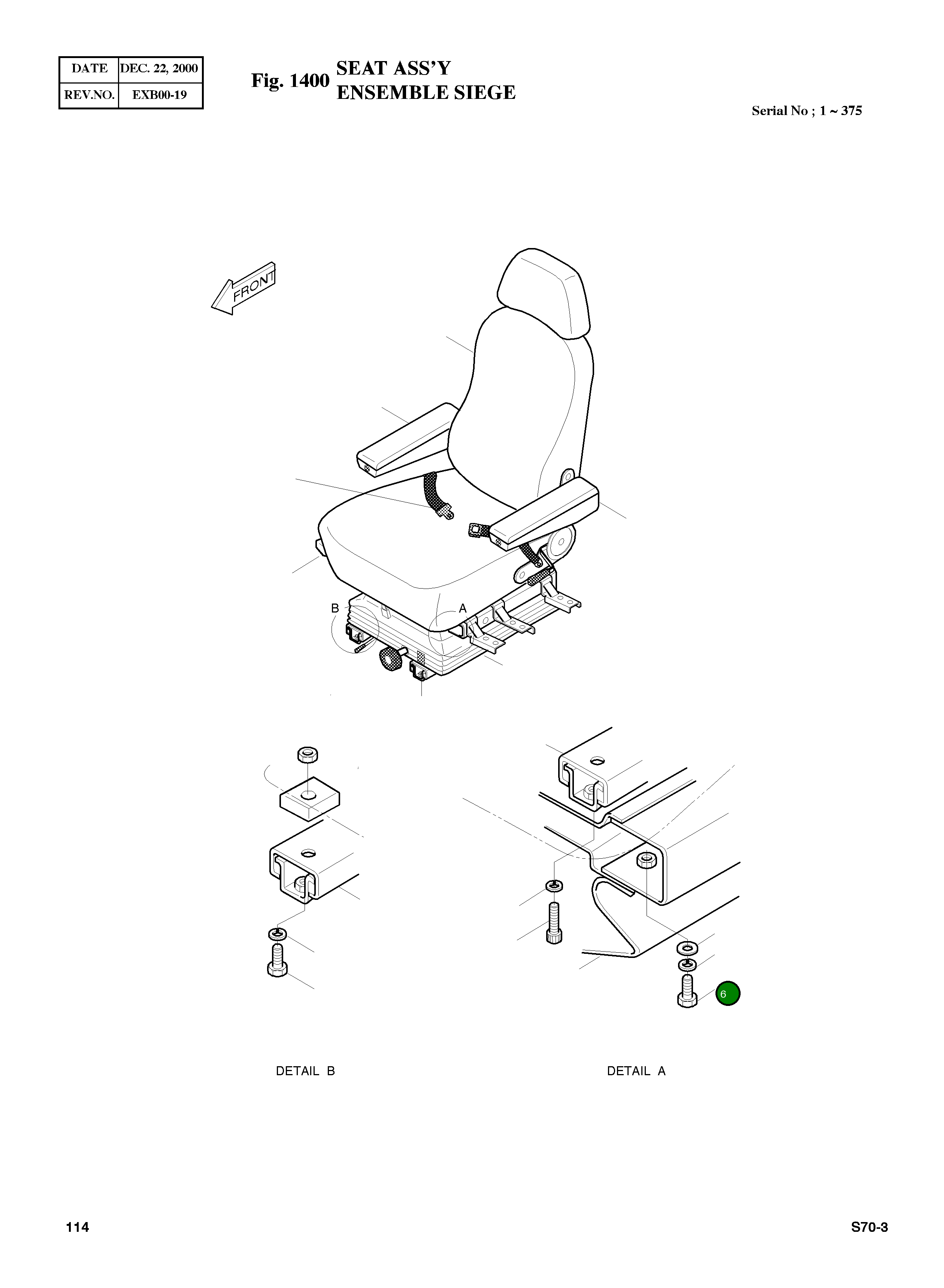 | DATE | DEC. 22, 2000 |
|---|---|
| REV.NO. | EXB00-19 |

Fig. 1400 SEAT ASS'Y
ENSEMBLE SIEGE

Serial No ; 1 ~ 375

FRONT

B

A

6

DETAIL B

DETAIL A

114

S70-3