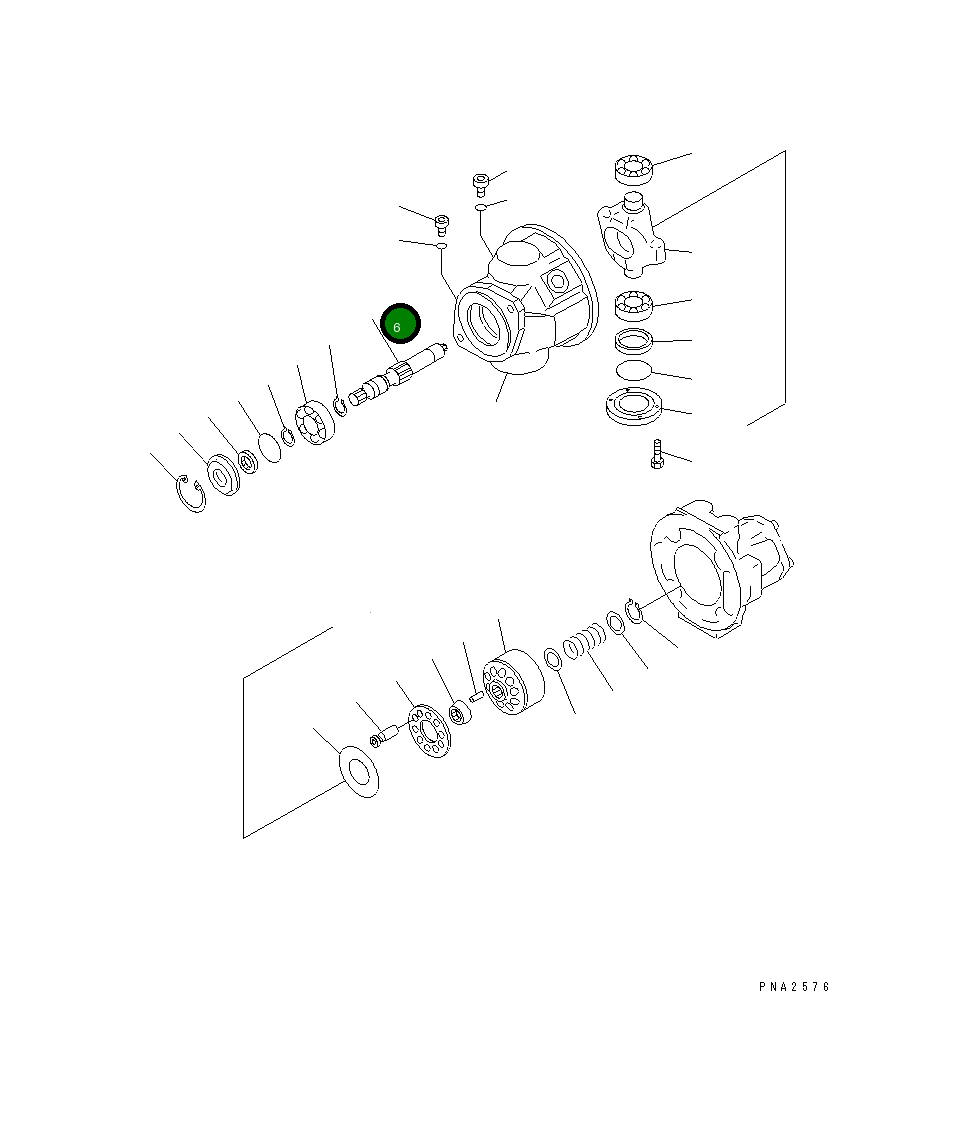 6

PNA2576