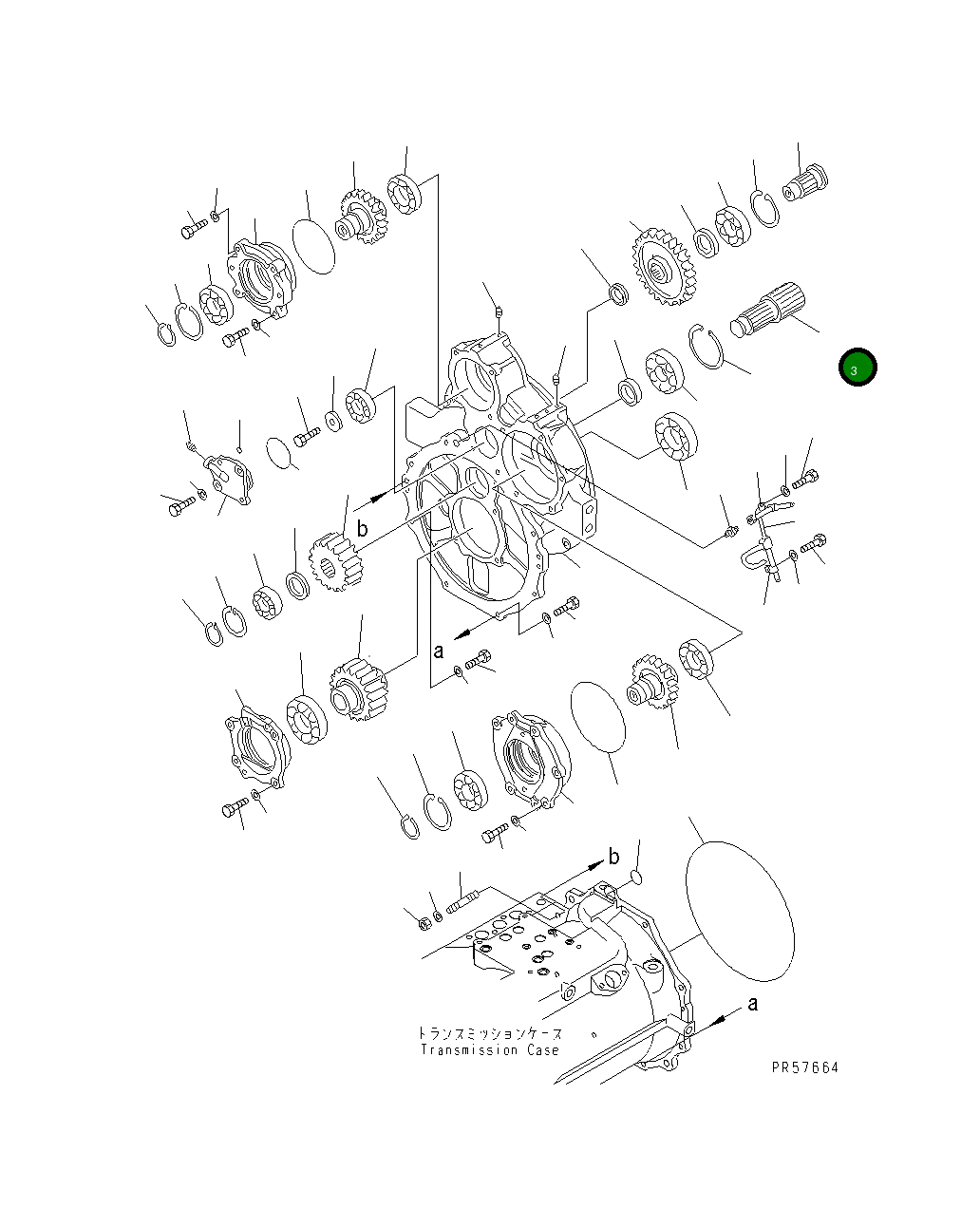 3

b

a

b

a

トランスミッションケース
Transmission Case

PR57664