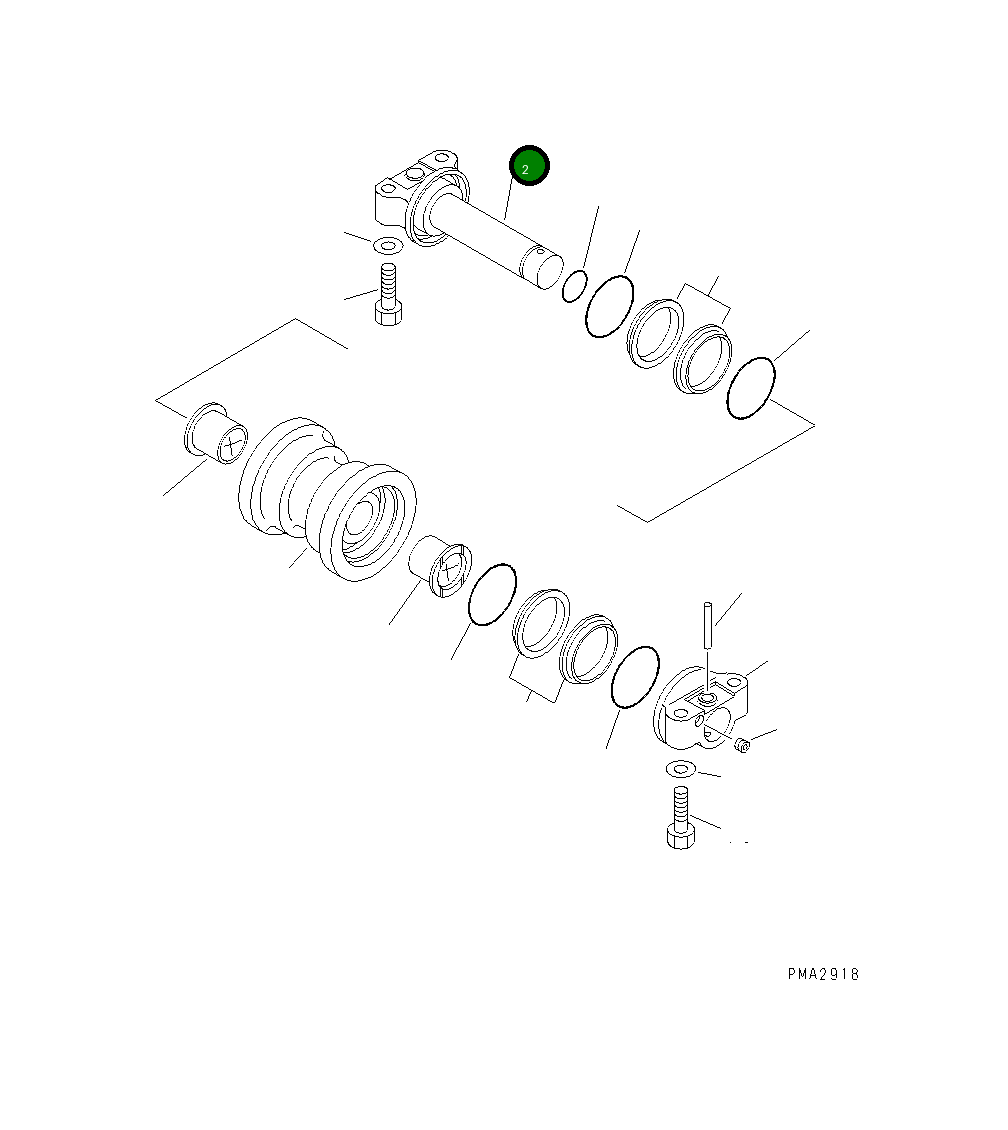 2

PMA2918