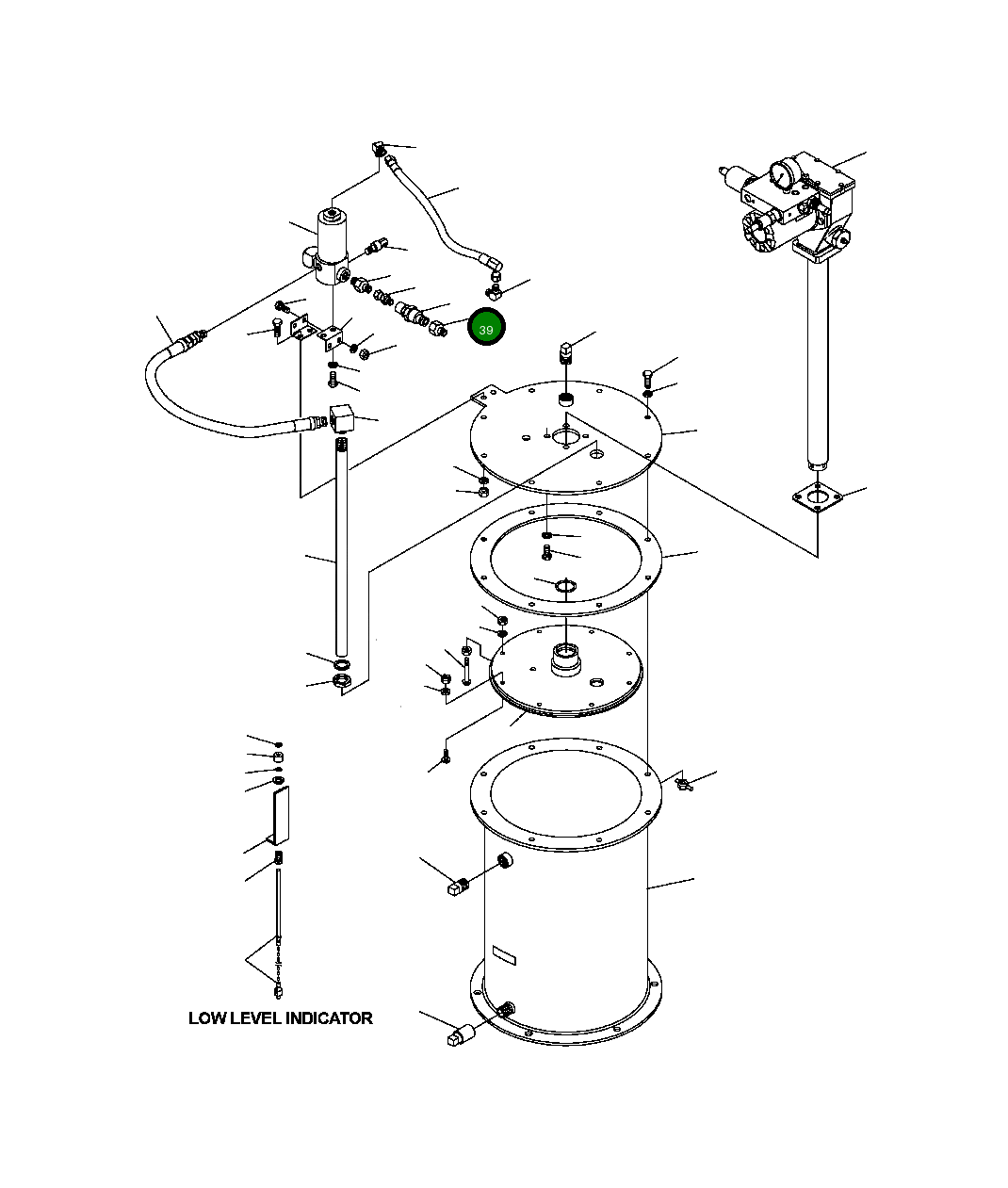 39

LOW LEVEL INDICATOR