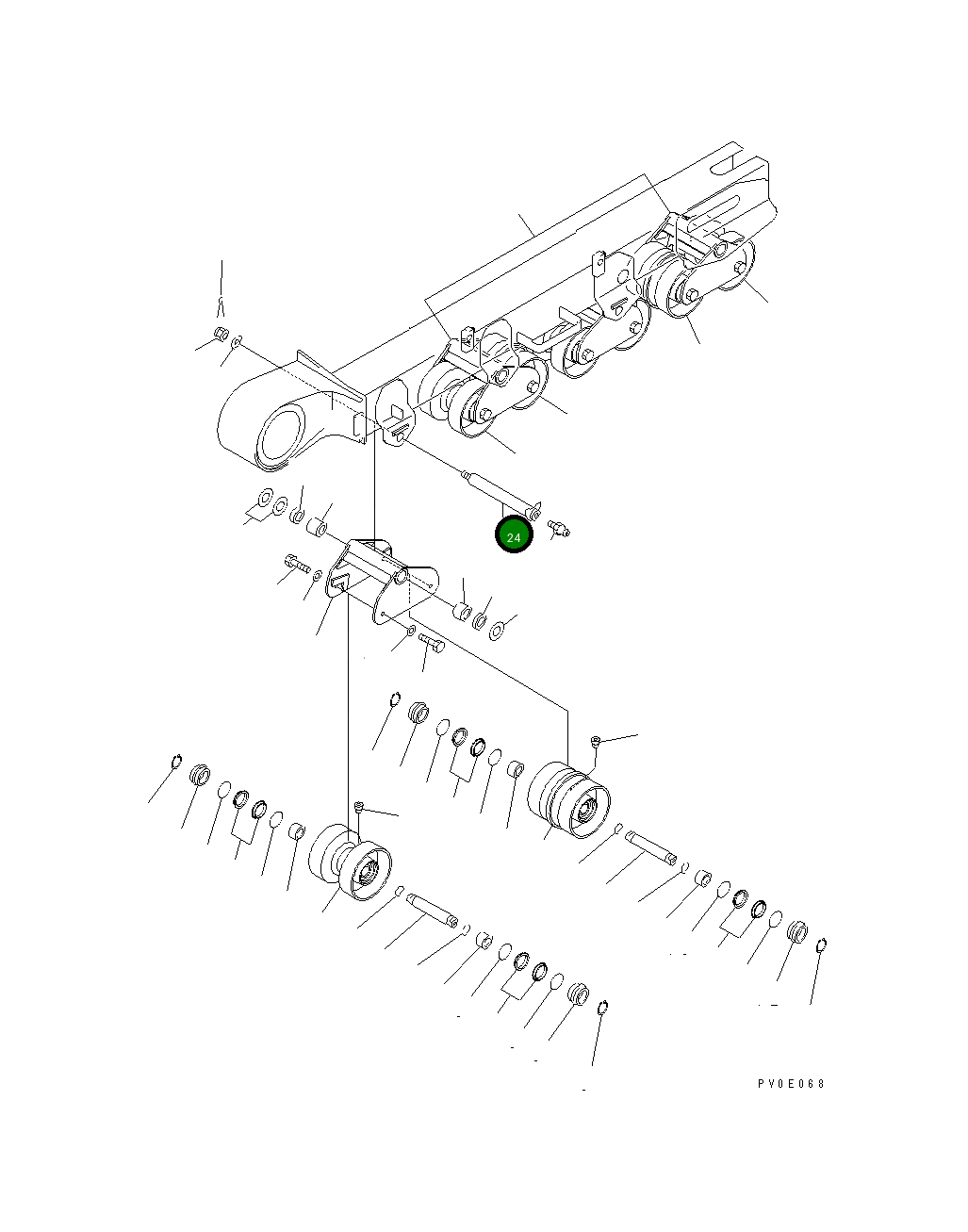 24

PV0E068