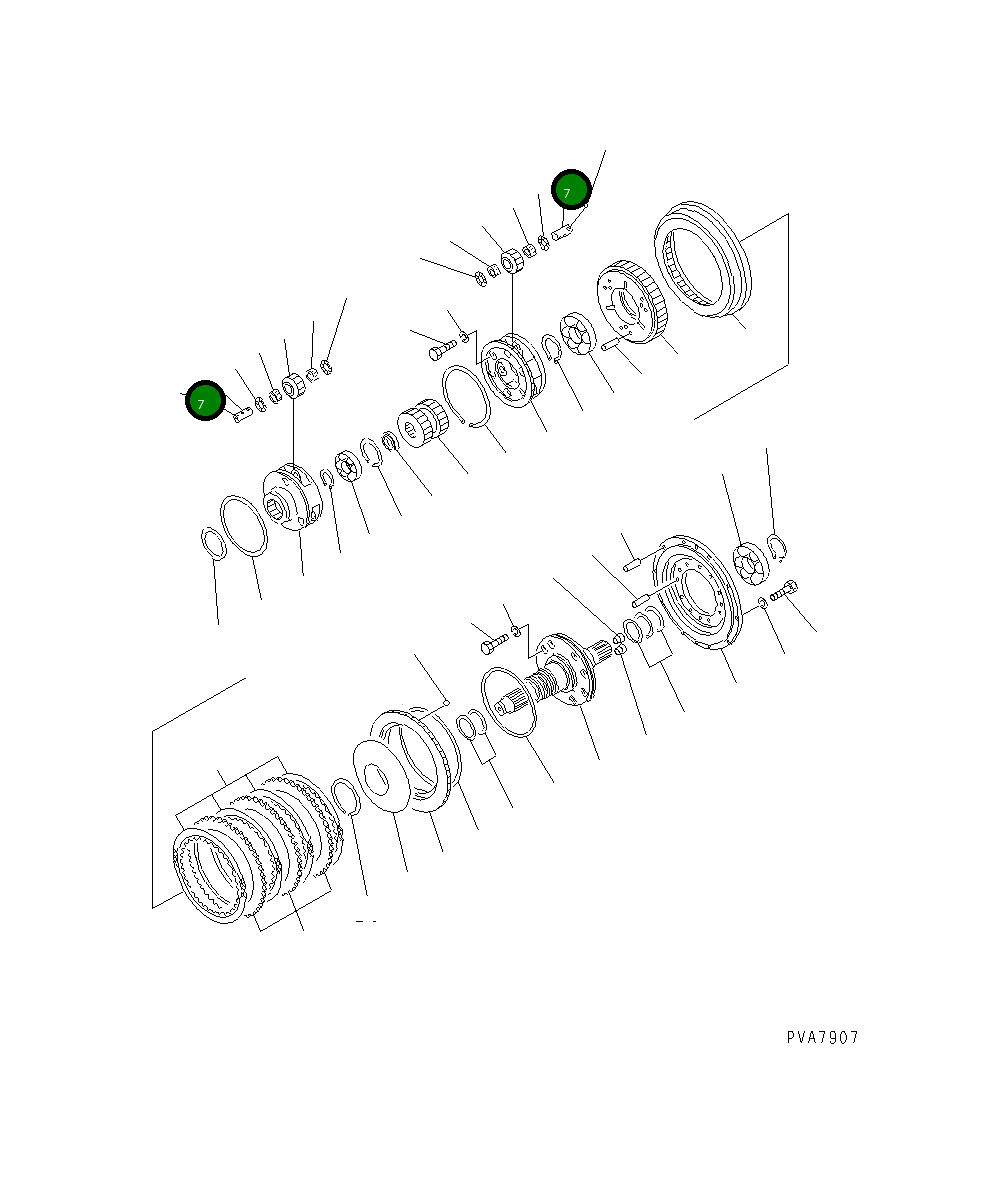 7
7
PVA7907