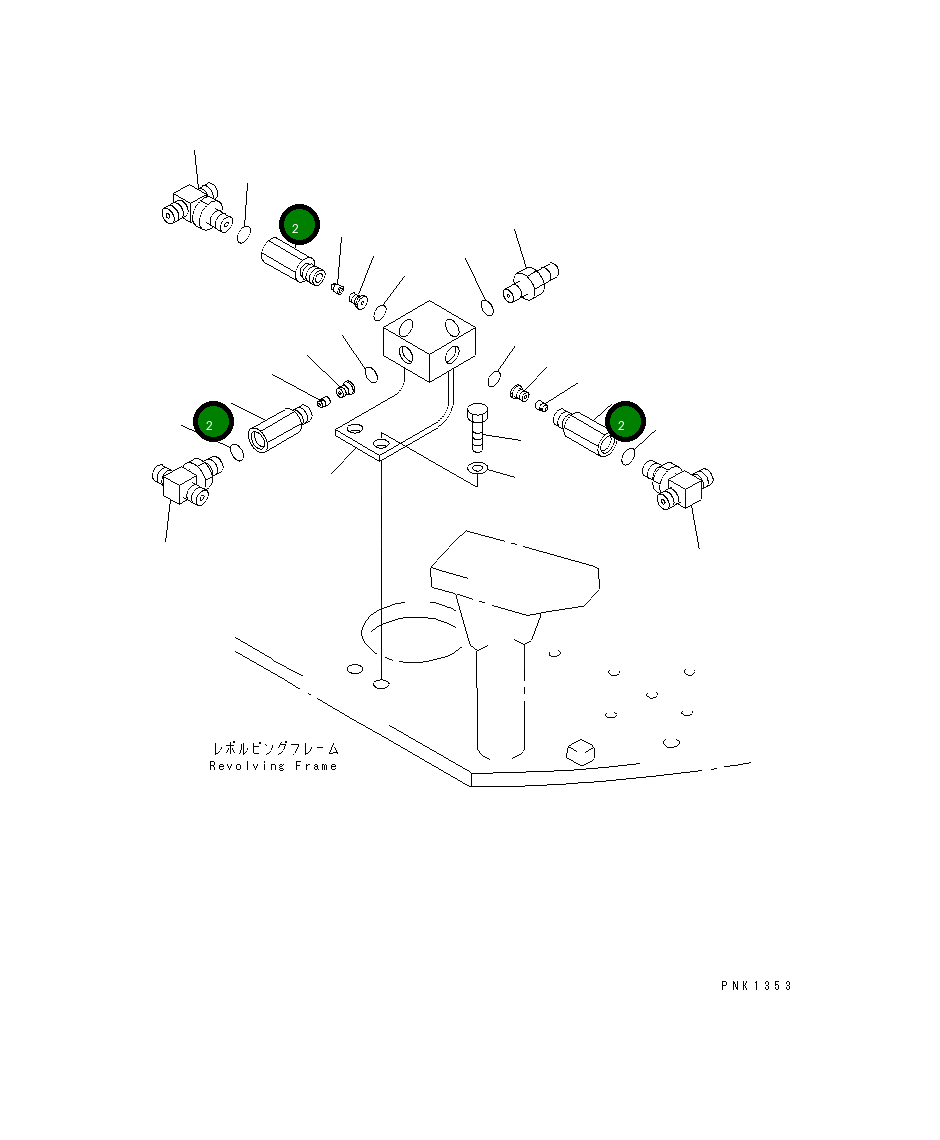 2

2

2

レボルビングフレーム
Revolving Frame

PNK1353