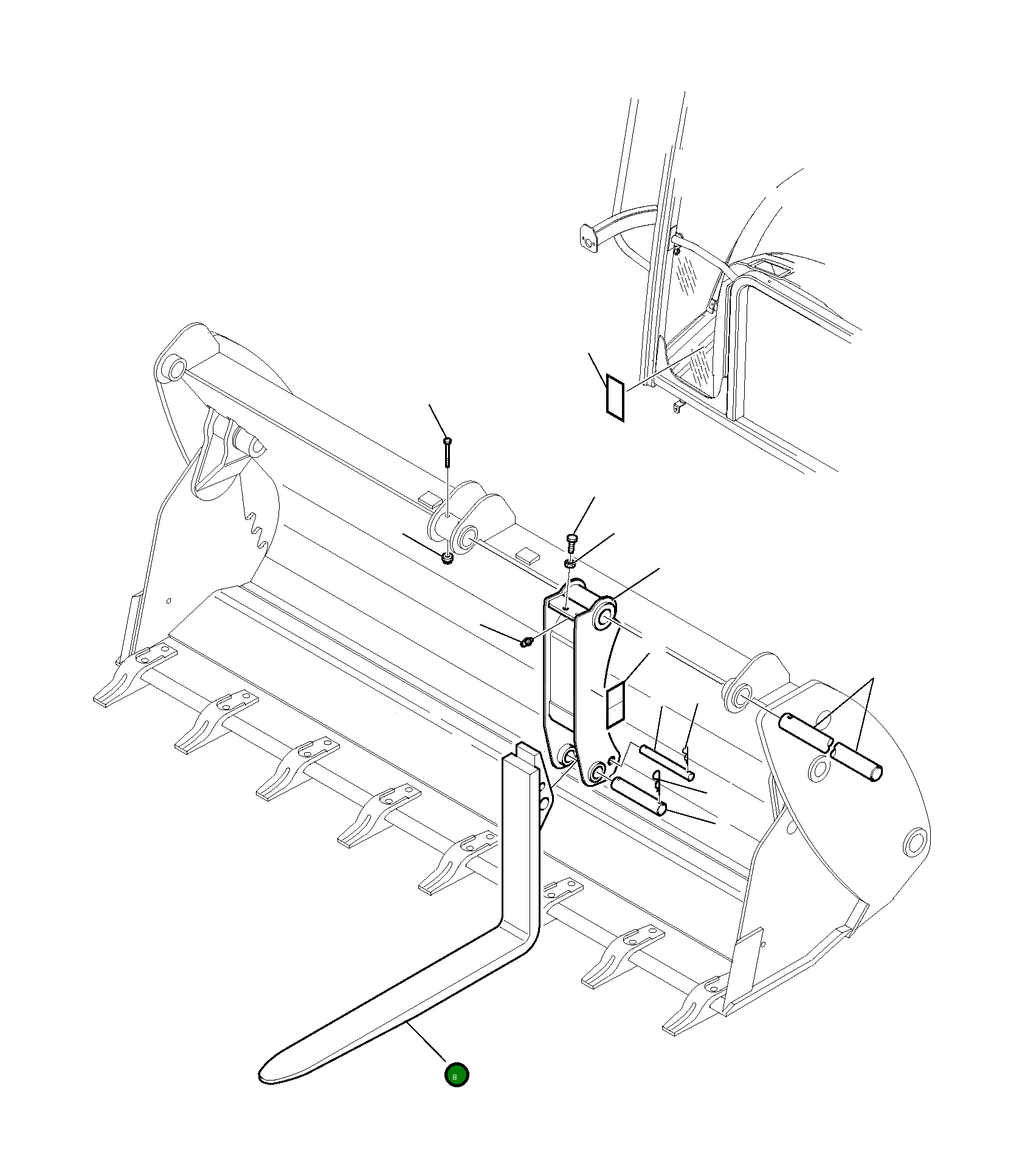 8