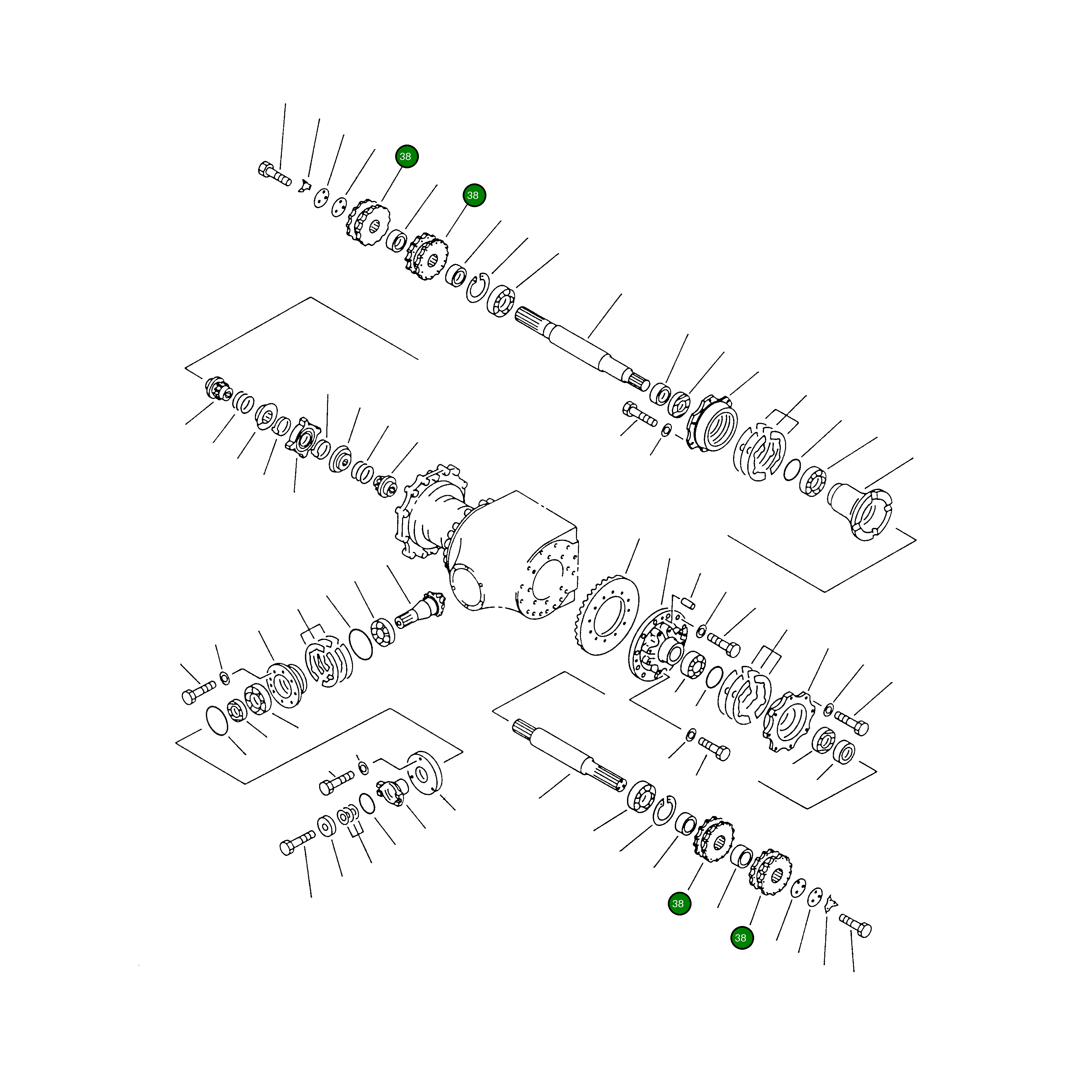 38
38
38
38