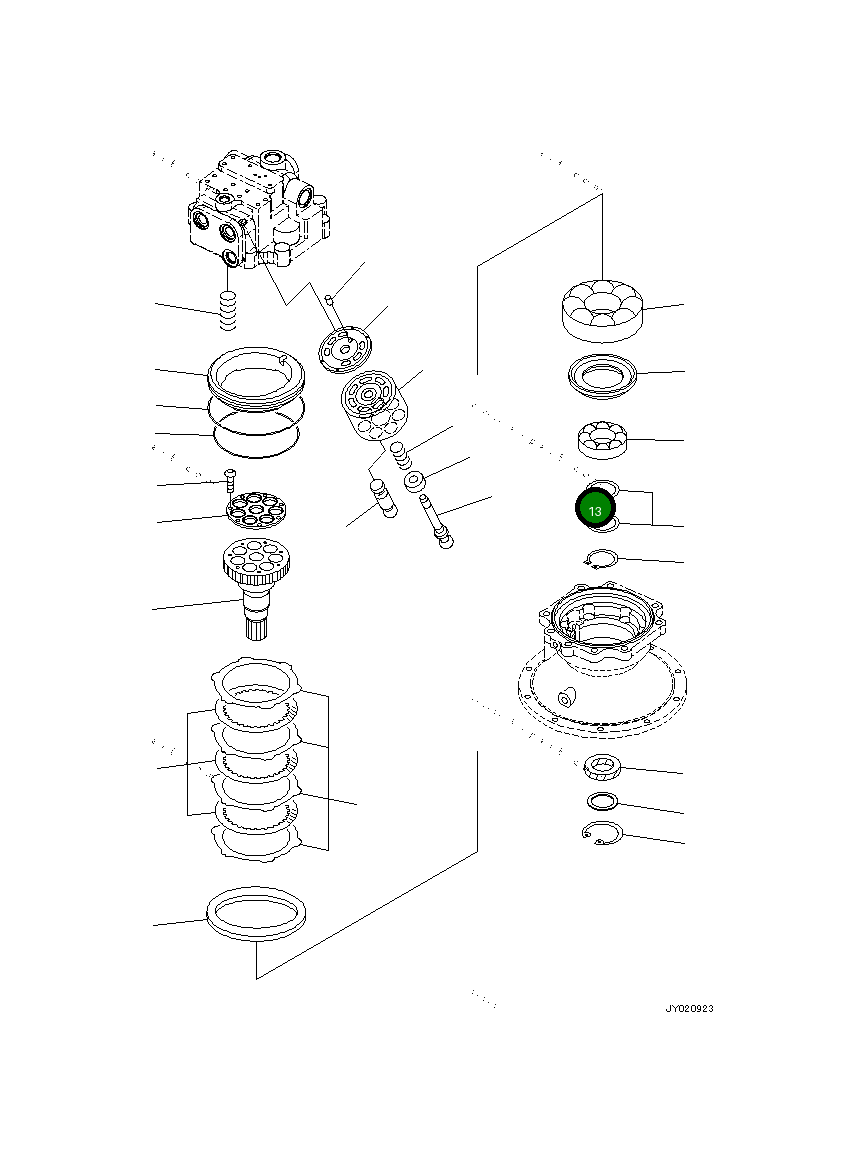 13

JY020923