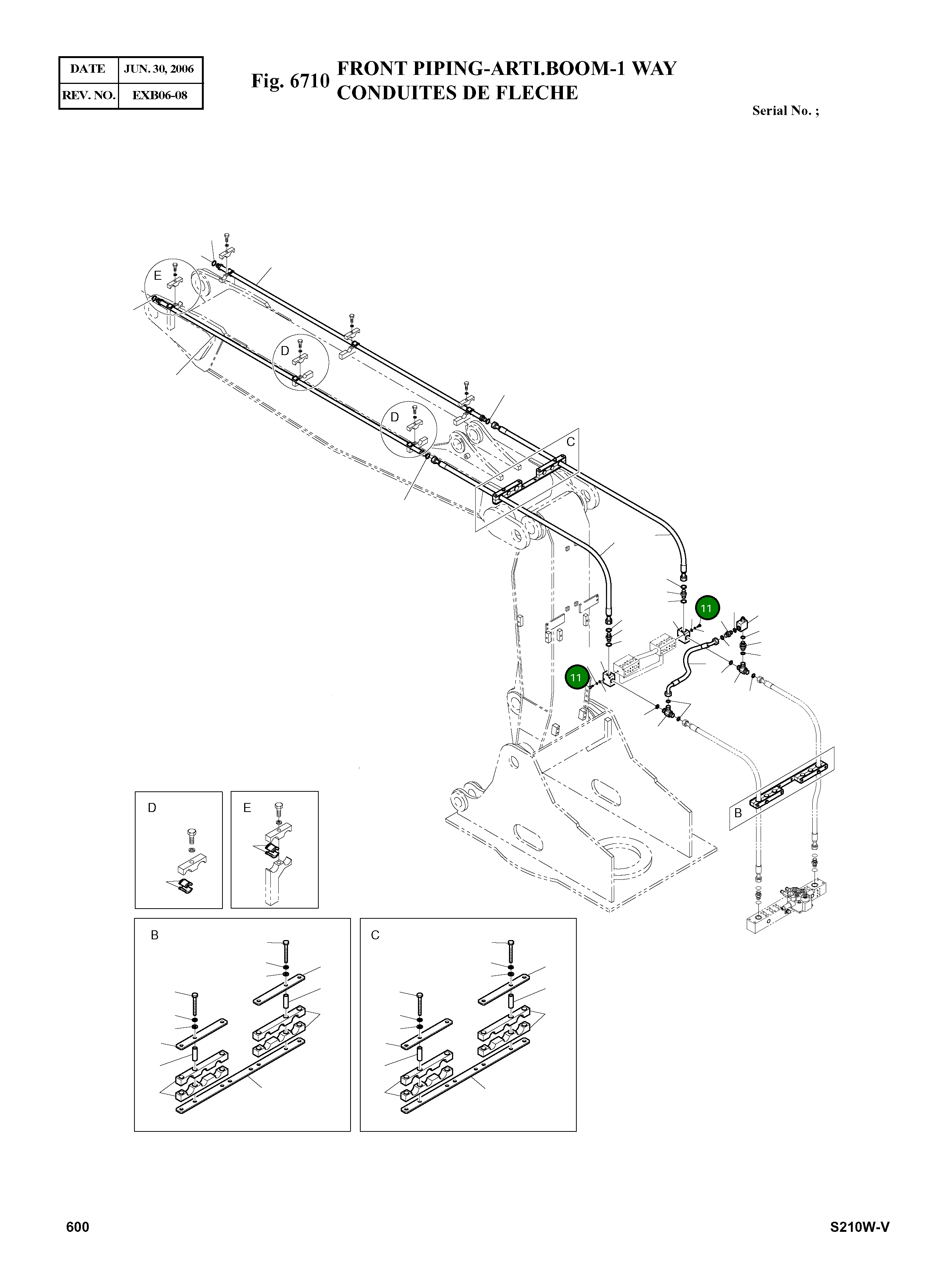 | DATE | JUN. 30, 2006 |
|---|---|
| REV. NO. | EXB06-08 |

Fig. 6710 FRONT PIPING-ARTI.BOOM-1 WAY
CONDUITES DE FLECHE

Serial No. ;

E

D

D

C

11

11

B

D

E

B

C

600

S210W-V