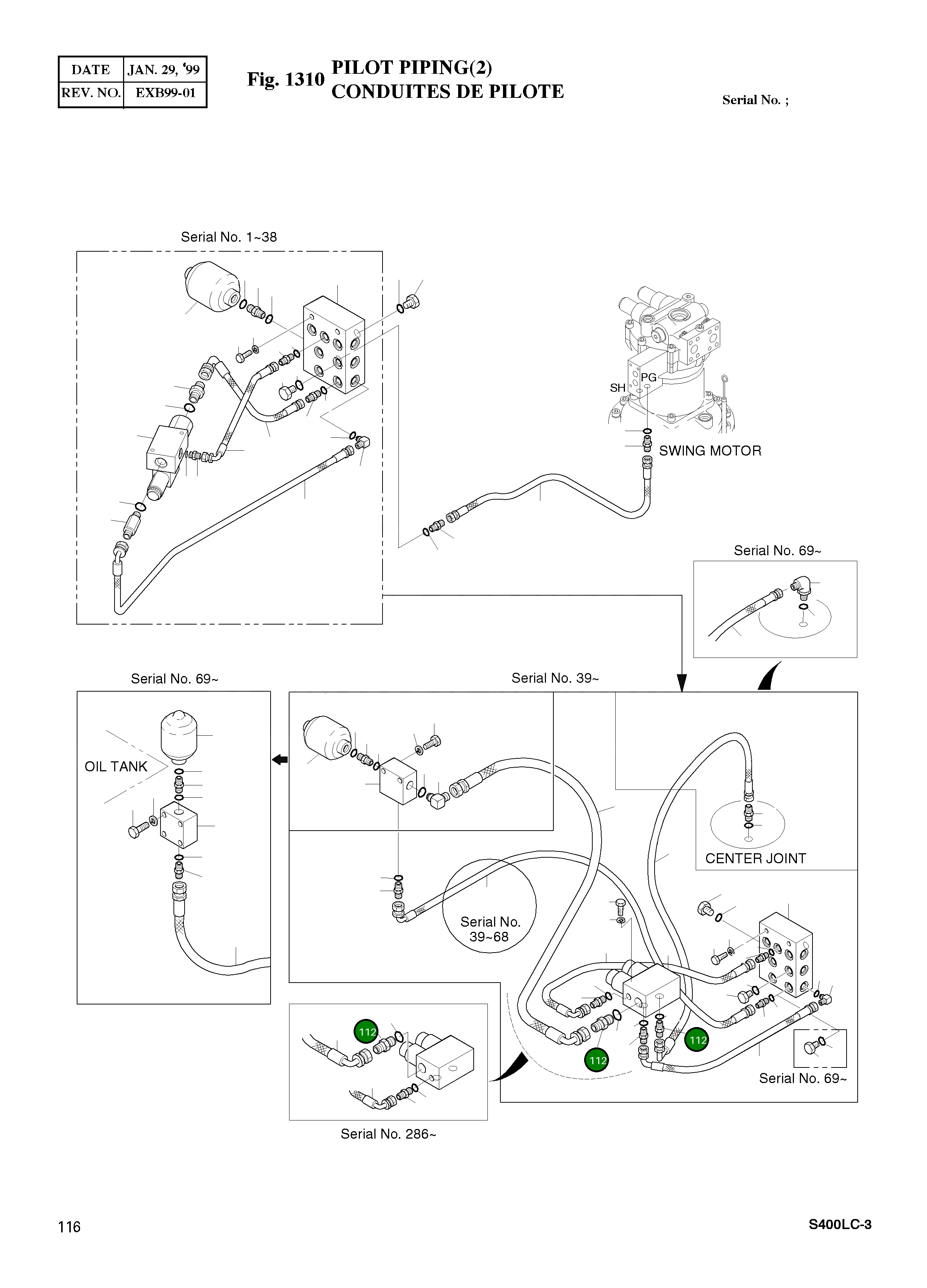 | DATE | JAN. 29, '99 |
|---|---|
| REV. NO. | EXB99-01 |

Fig. 1310 PILOT PIPING(2)
CONDUITES DE PILOTE

Serial No. ;

Serial No. 1~38

SH

PG

SWING MOTOR

Serial No. 69~

Serial No. 69~

Serial No. 39~

OIL TANK

CENTER JOINT

Serial No. 39~68

112

112

112

Serial No. 69~

Serial No. 286~

116

S400LC-3