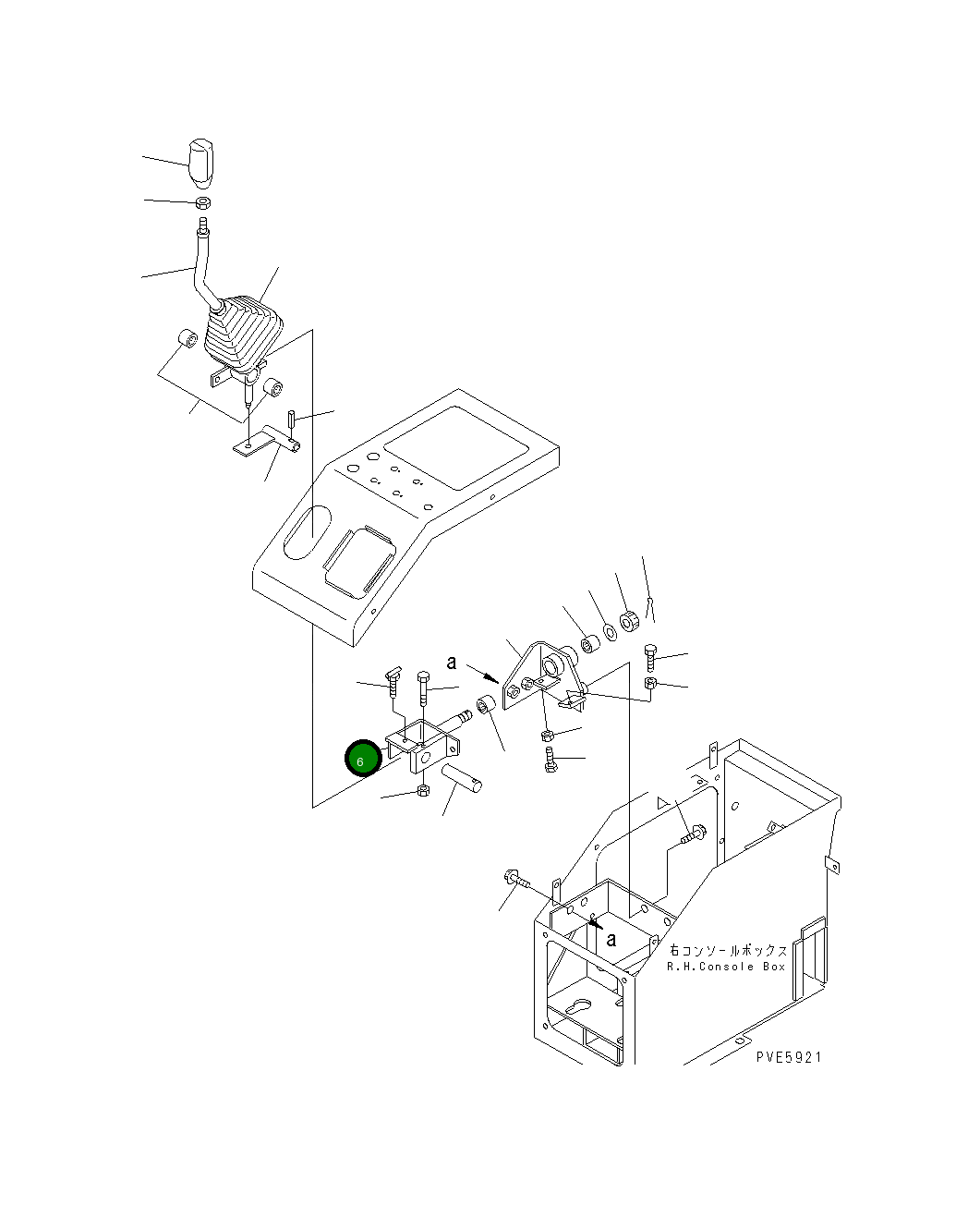 a

6

a

右コンソールボックス
R.H.Console Box

PVE5921