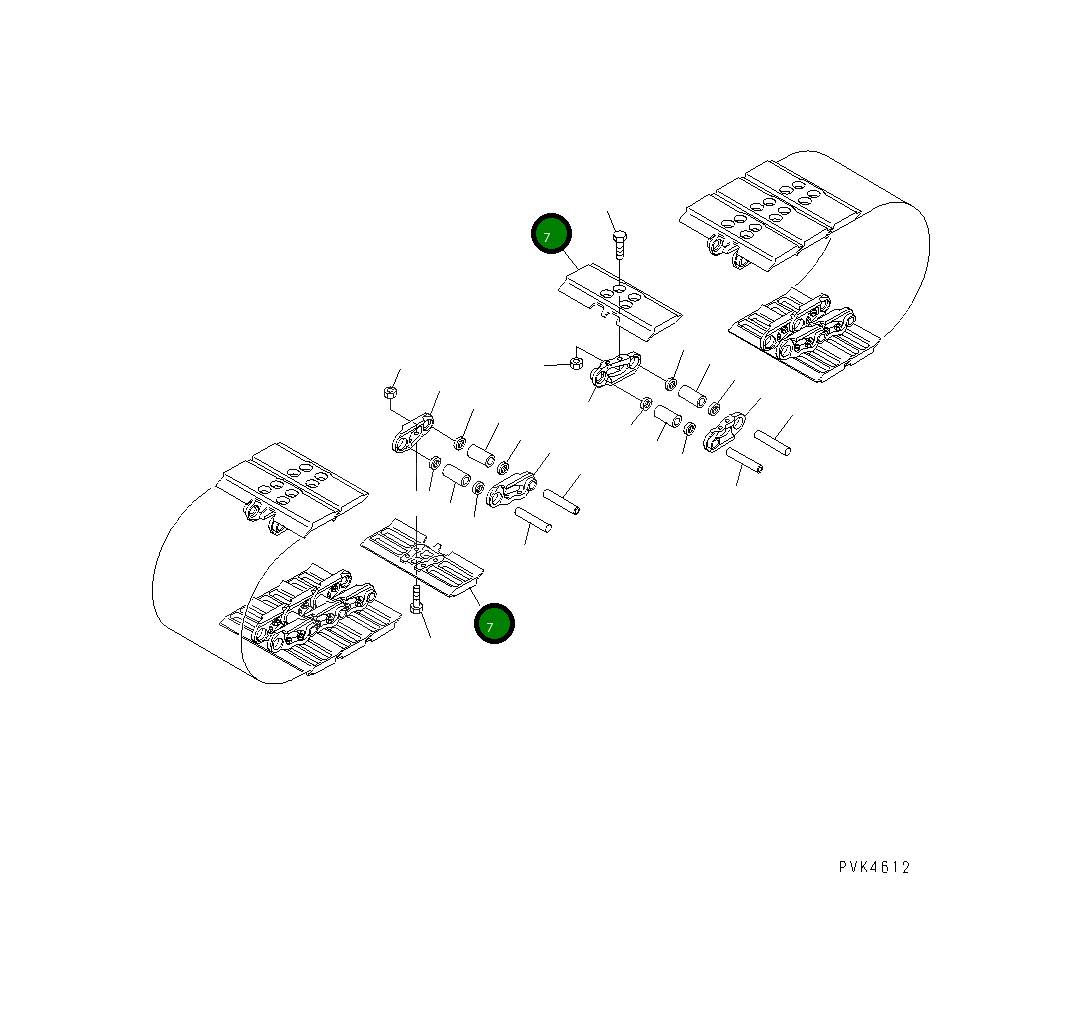 7

7

PVK4612