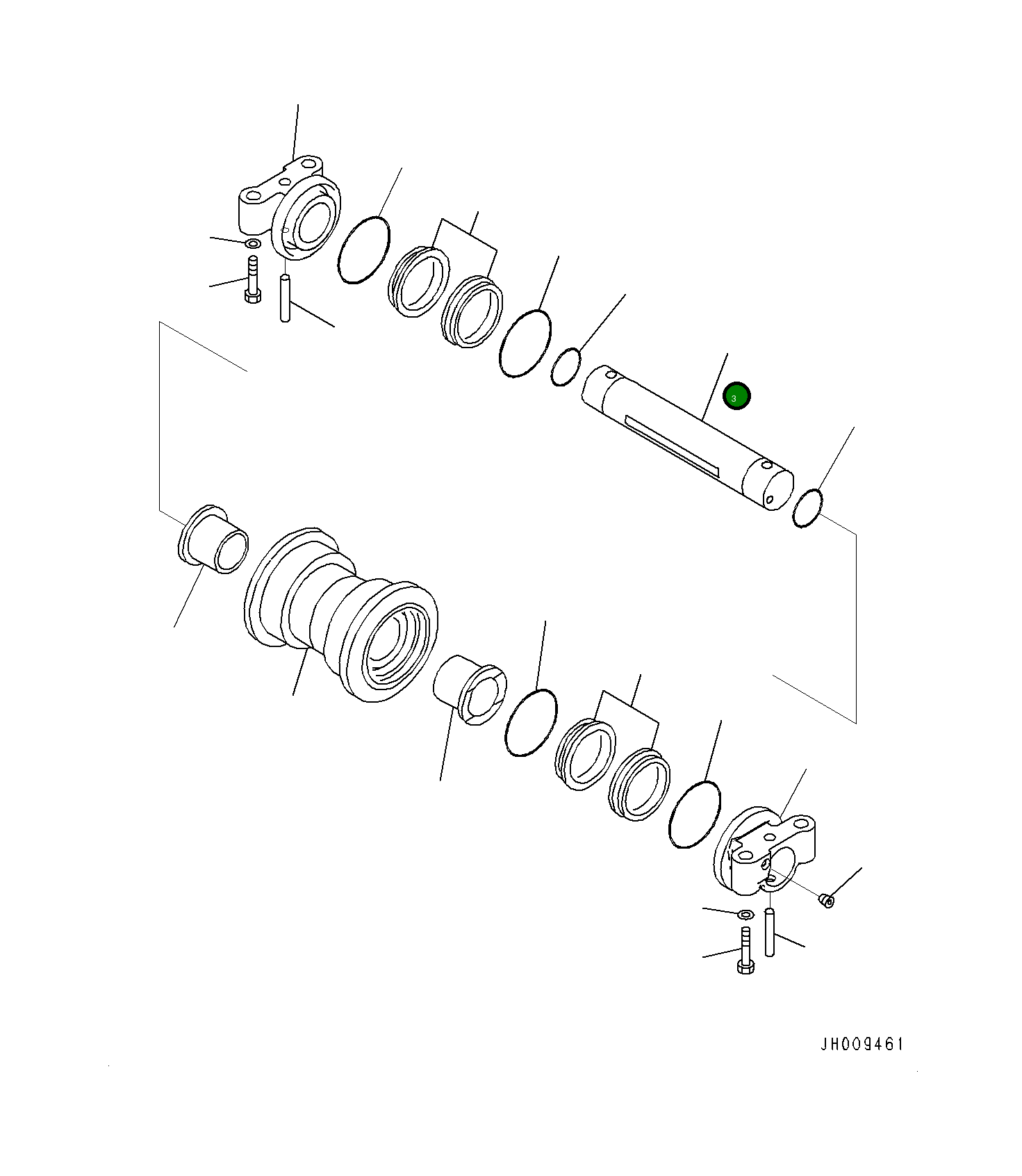 3

JH009461